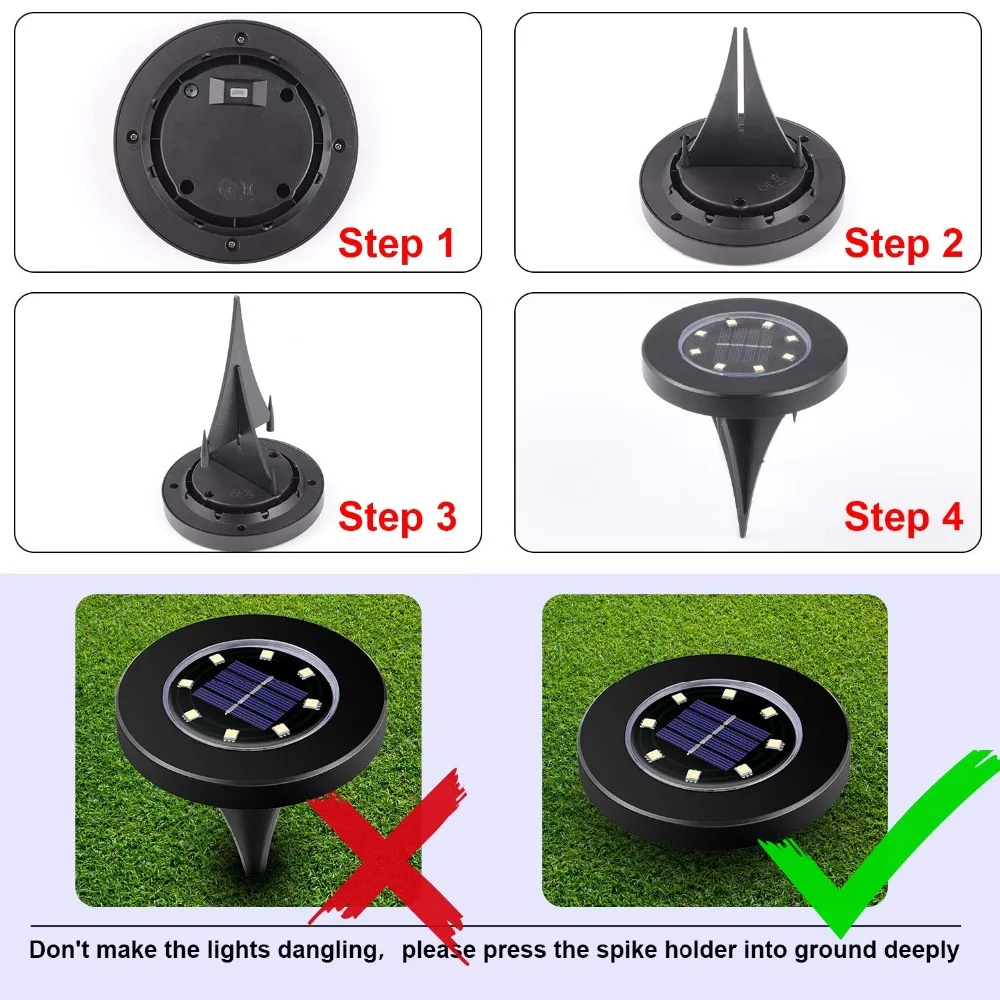 Step 1

Step 2

Step 3

Step 4

Don't make the lights dangling, please press the spike holder into ground deeply