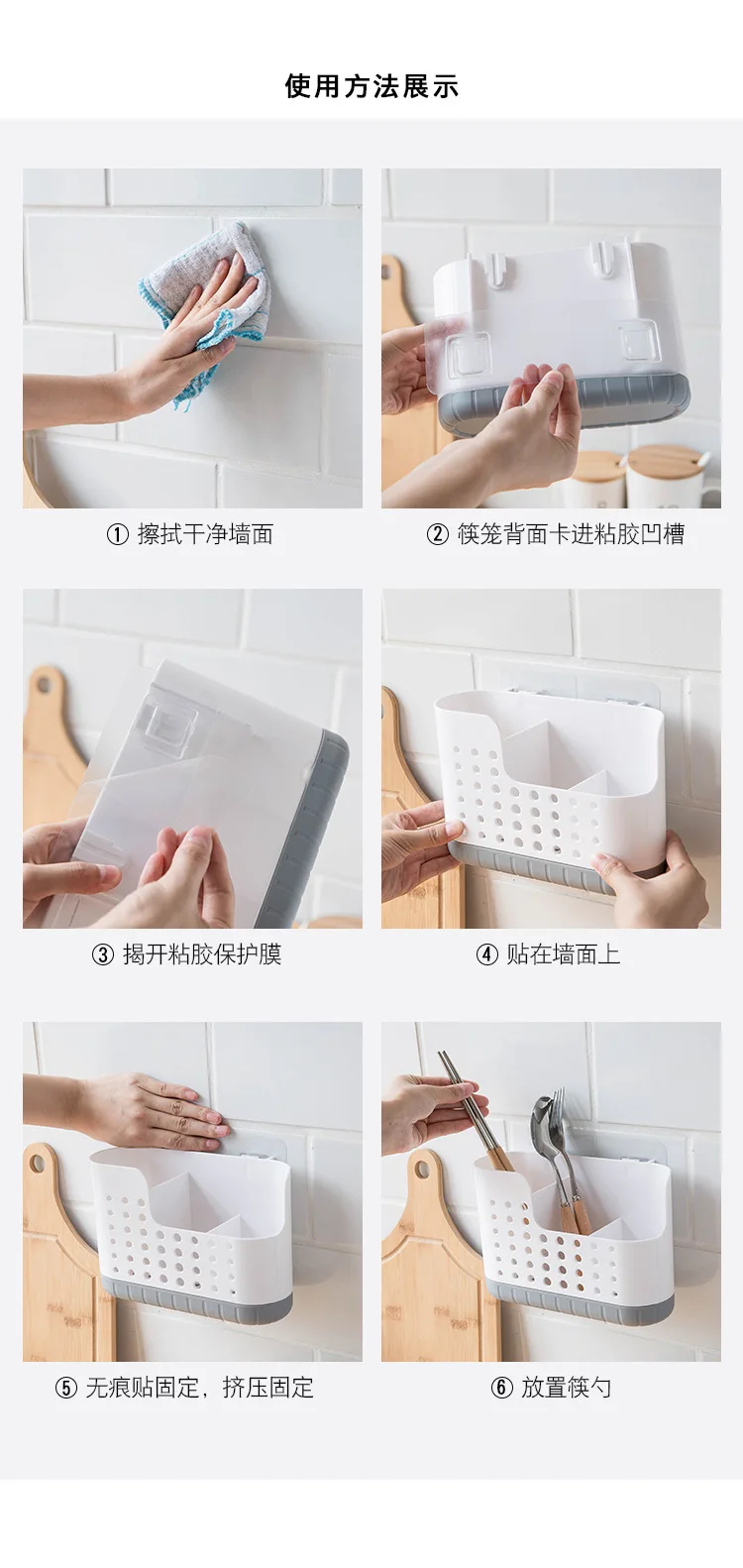 使用方法展示

① 擦拭干净墙面

② 筷笼背面卡进粘胶凹槽

③ 揭开粘胶保护膜

④ 贴在墙面上

⑤ 无痕贴固定，挤压固定

⑥ 放置筷勺