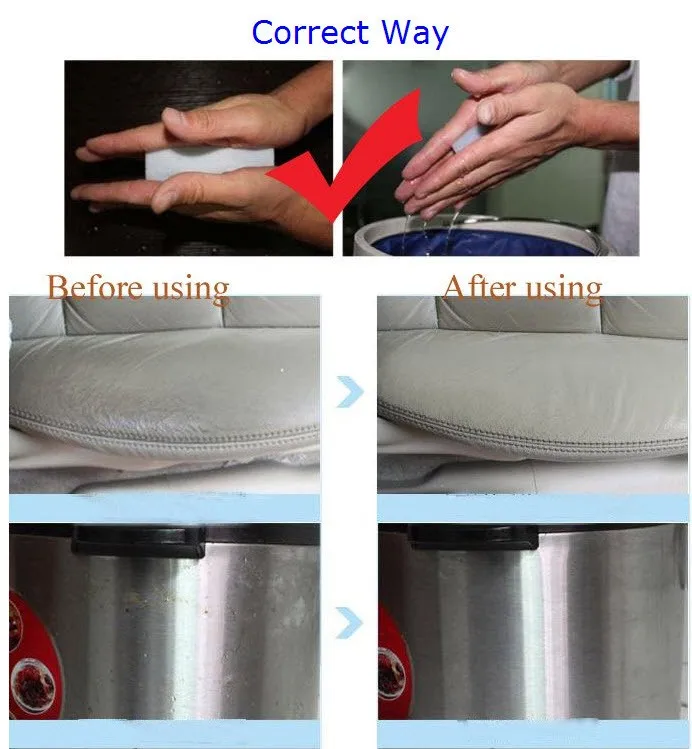 Correct Way

Before using

After using