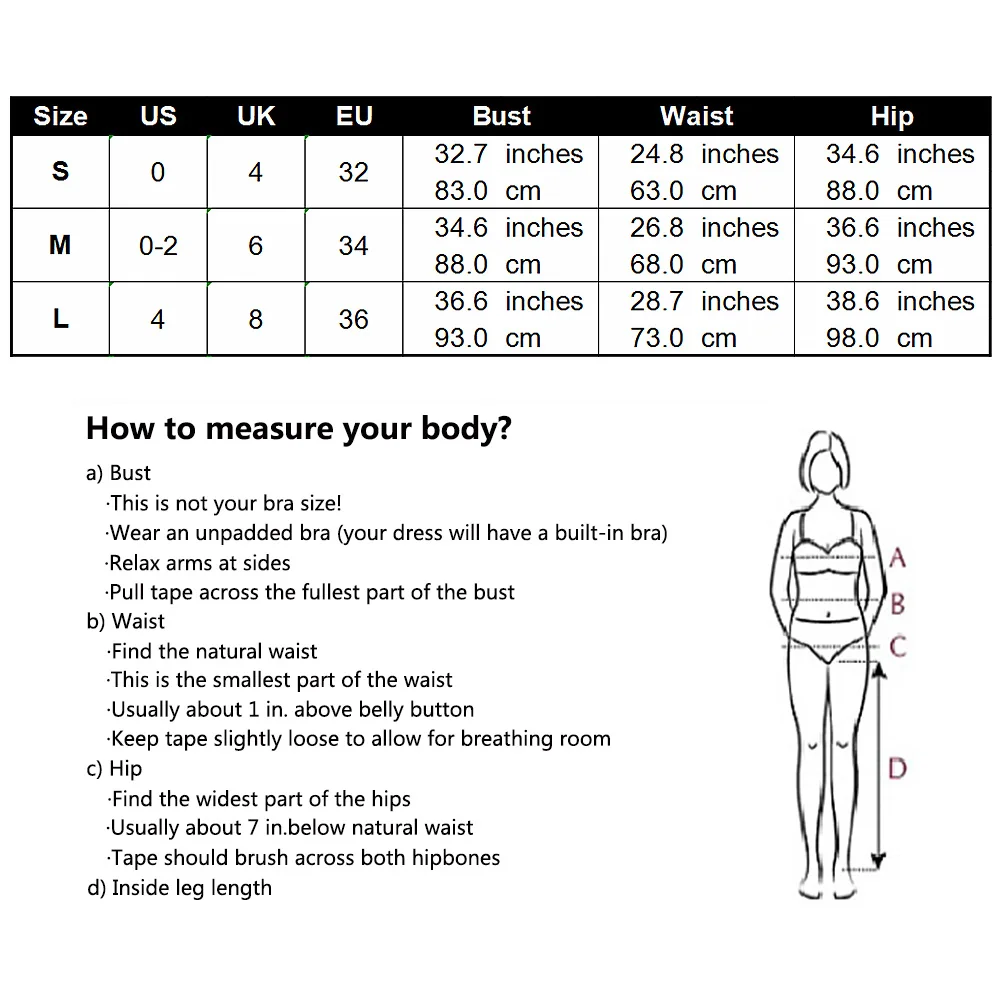 | Size | US | UK | EU | Bust | Waist | Hip |
|---|---|---|---|---|---|---|
| S | 0 | 4 | 32 | 32.7 inches 83.0 cm | 24.8 inches 63.0 cm | 34.6 inches 88.0 cm |
| M | 0-2 | 6 | 34 | 34.6 inches 88.0 cm | 26.8 inches 68.0 cm | 36.6 inches 93.0 cm |
| L | 4 | 8 | 36 | 36.6 inches 93.0 cm | 28.7 inches 73.0 cm | 38.6 inches 98.0 cm |

How to measure your body?

a) Bust
·This is not your bra size!
·Wear an unpadded bra (your dress will have a built-in bra)
·Relax arms at sides
·Pull tape across the fullest part of the bust
b) Waist
·Find the natural waist
·This is the smallest part of the waist
·Usually about 1 in. above belly button
·Keep tape slightly loose to allow for breathing room
c) Hip
·Find the widest part of the hips
·Usually about 7 in.below natural waist
·Tape should brush across both hipbones
d) Inside leg length

A
B
C
D