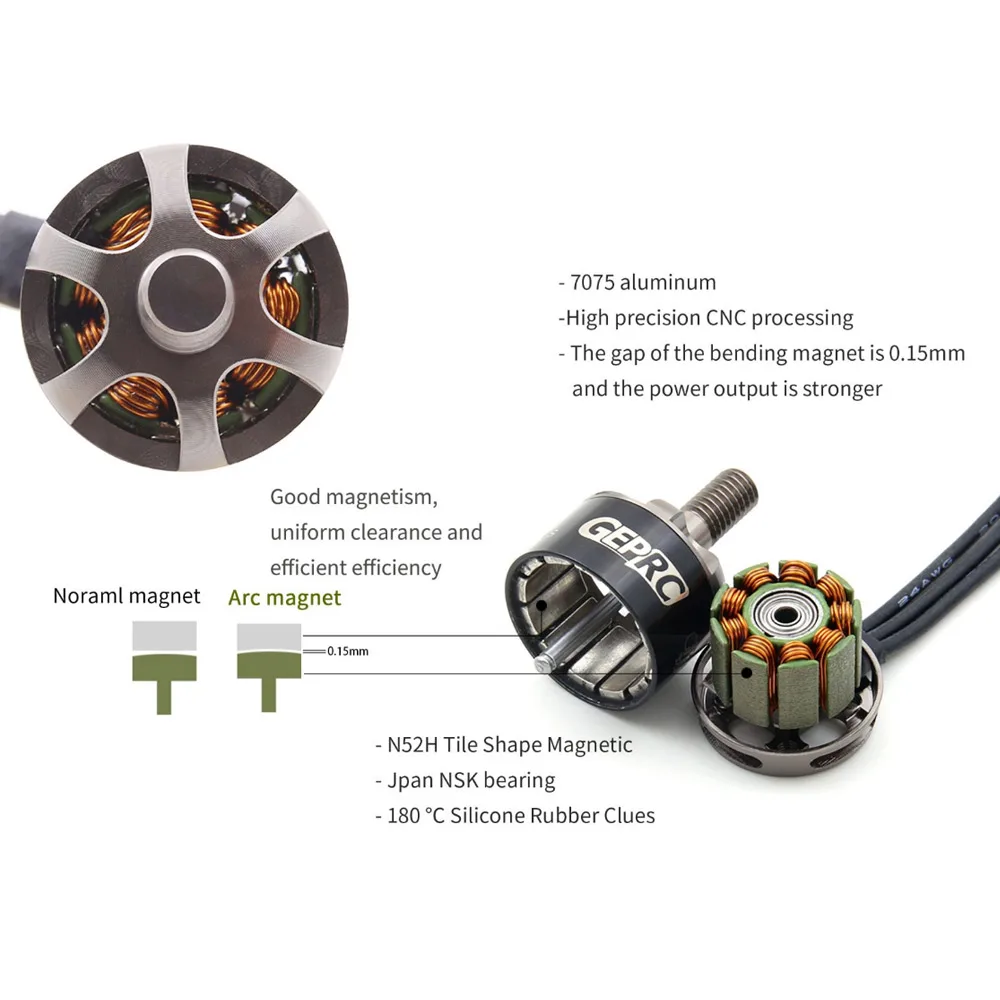 - 7075 aluminum
-High precision CNC processing
- The gap of the bending magnet is 0.15mm and the power output is stronger

Good magnetism, uniform clearance and efficient efficiency

Noraml magnet

Arc magnet

0.15mm

GEPRC

24AWG

- N52H Tile Shape Magnetic
- Jpan NSK bearing
- 180 °C Silicone Rubber Clues