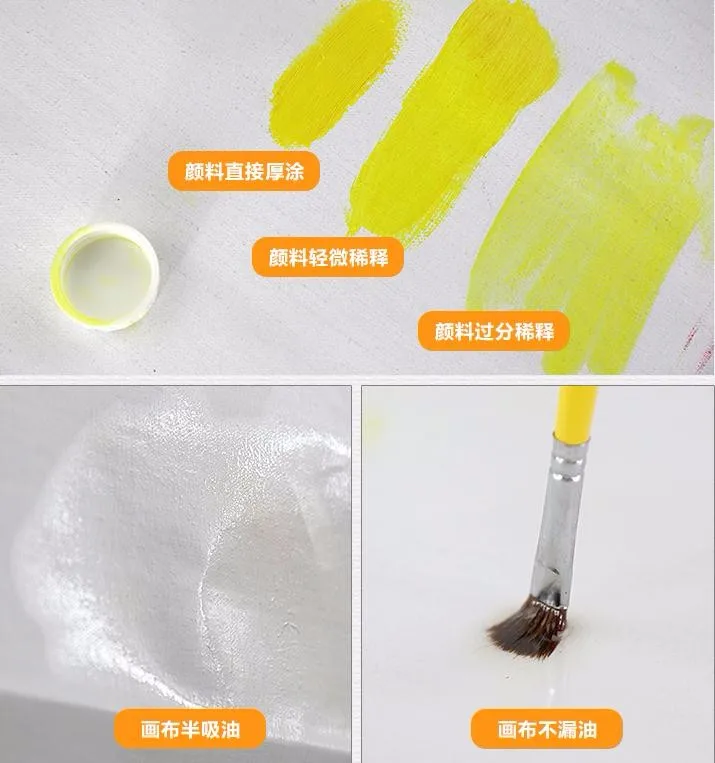 颜料直接厚涂

颜料轻微稀释

颜料过分稀释

画布半吸油

画布不漏油