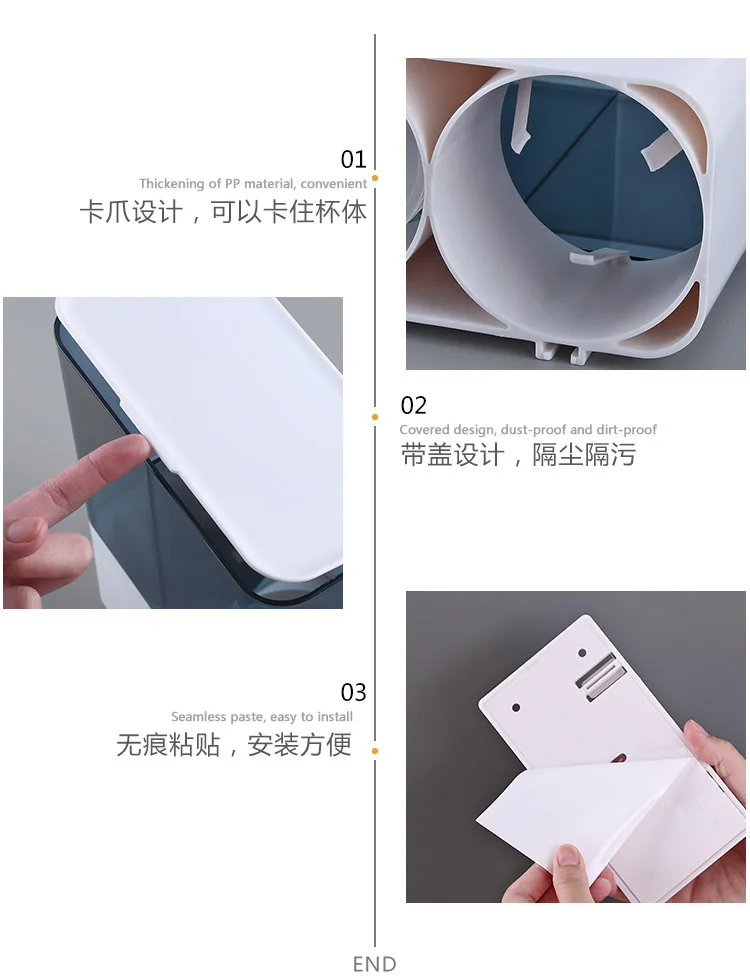 01
Thickening of PP material, convenient
卡爪设计，可以卡住杯体

02
Covered design, dust-proof and dirt-proof
带盖设计，隔尘隔污

03
Seamless paste, easy to install
无痕粘贴，安装方便

END