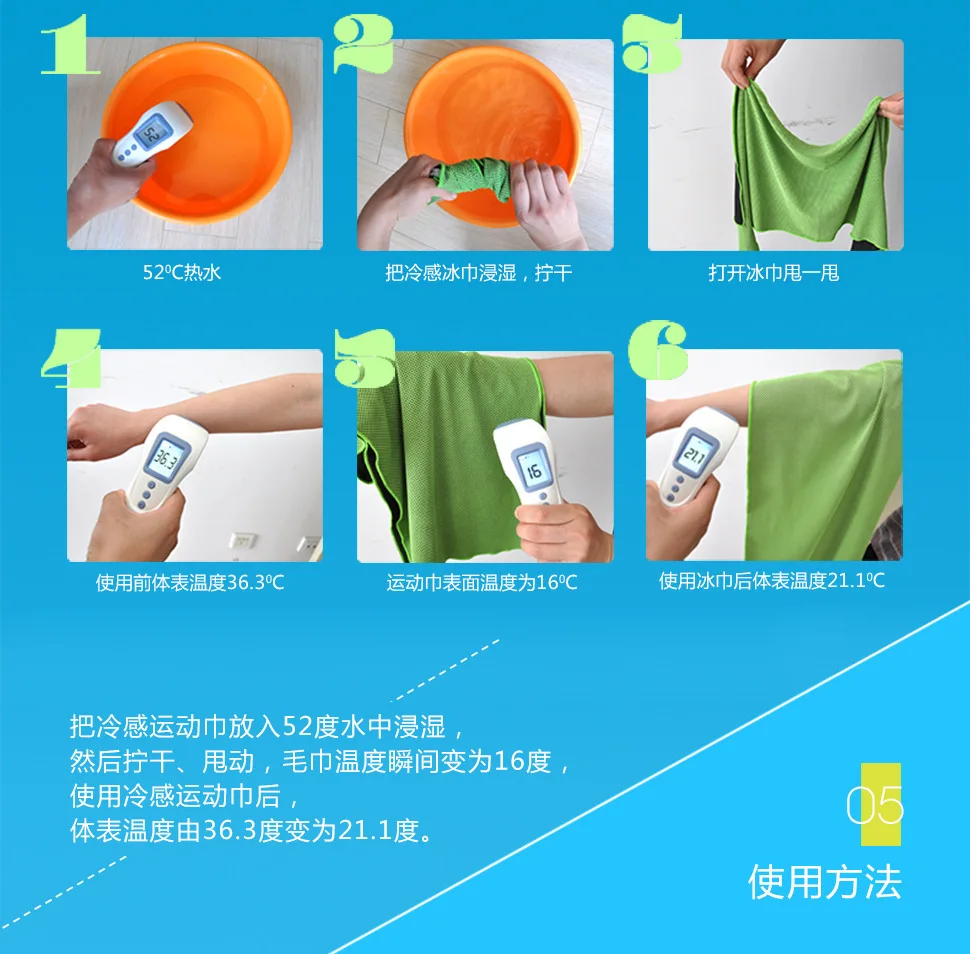 1

52

$52^0C$热水

2

把冷感冰巾浸湿，拧干

3

打开冰巾甩一甩

4

36.3

使用前体表温度$36.3^0C$

5

16

运动巾表面温度为$16^0C$

6

21.1

使用冰巾后体表温度$21.1^0C$

把冷感运动巾放入52度水中浸湿，
然后拧干、甩动，毛巾温度瞬间变为16度，
使用冷感运动巾后，
体表温度由36.3度变为21.1度。

05

使用方法