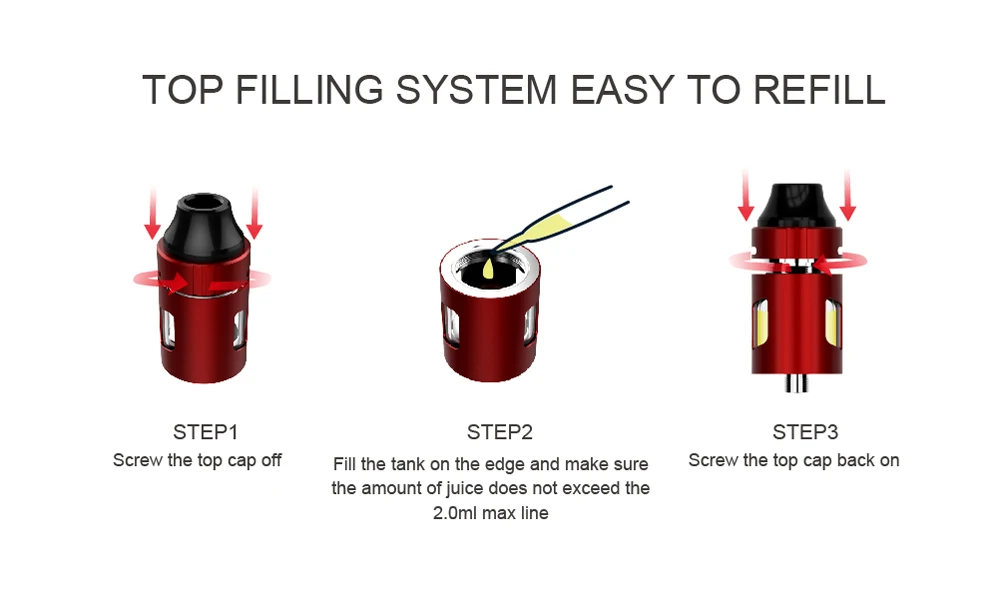 TOP FILLING SYSTEM EASY TO REFILL

STEP1
Screw the top cap off

STEP2
Fill the tank on the edge and make sure the amount of juice does not exceed the 2.0ml max line

STEP3
Screw the top cap back on