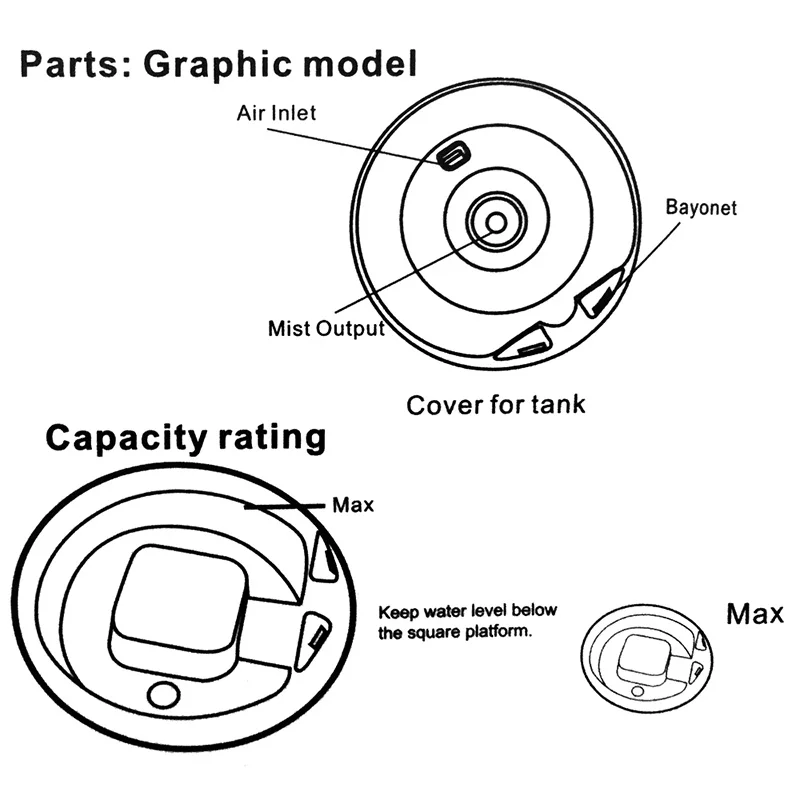 Parts: Graphic model

Air Inlet

Bayonet

Mist Output

Cover for tank

Capacity rating

Max

Keep water level below the square platform.

Max