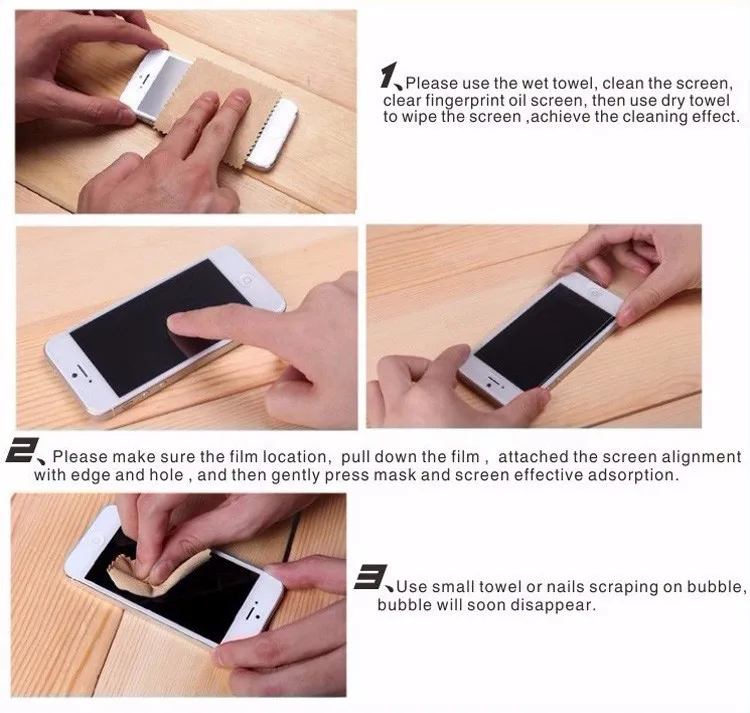 1、Please use the wet towel, clean the screen, clear fingerprint oil screen, then use dry towel to wipe the screen ,achieve the cleaning effect.

2、Please make sure the film location, pull down the film , attached the screen alignment with edge and hole , and then gently press mask and screen effective adsorption.

3、Use small towel or nails scraping on bubble, bubble will soon disappear.