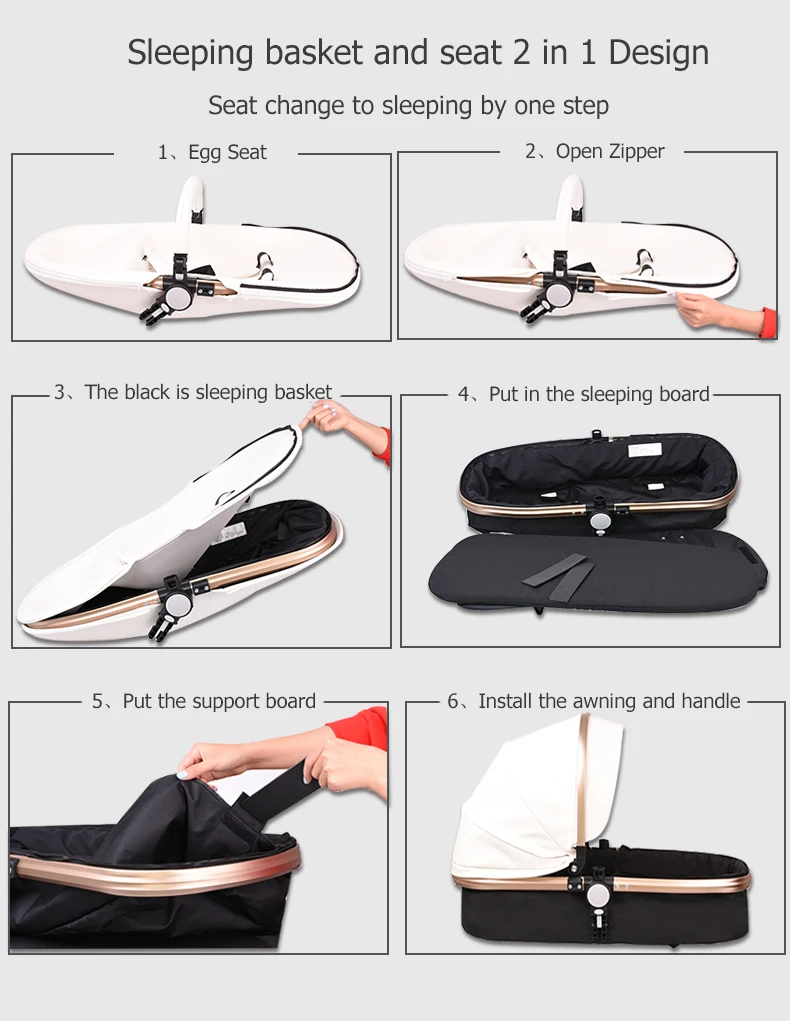 Sleeping basket and seat 2 in 1 Design

Seat change to sleeping by one step

1、Egg Seat

2、Open Zipper

3、The black is sleeping basket

4、Put in the sleeping board

5、Put the support board

6、Install the awning and handle