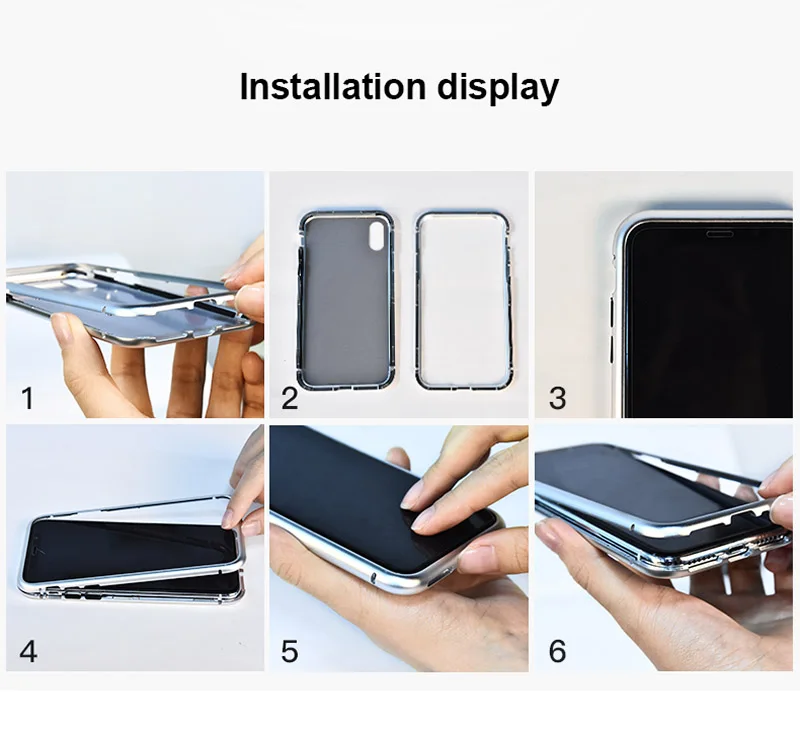 Installation display

1

2

3

4

5

6