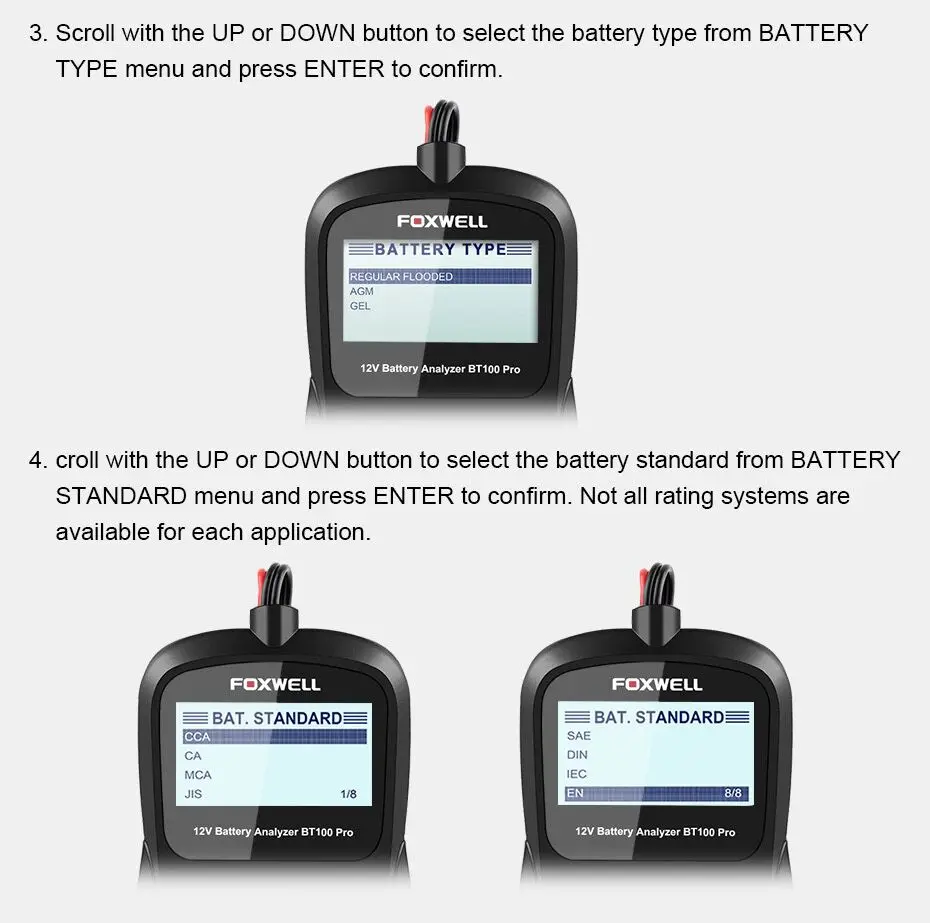 3. Scroll with the UP or DOWN button to select the battery type from BATTERY TYPE menu and press ENTER to confirm.

FOXWELL

BATTERY TYPE

REGULAR FLOODED
AGM
GEL

12V Battery Analyzer BT100 Pro

4. croll with the UP or DOWN button to select the battery standard from BATTERY STANDARD menu and press ENTER to confirm. Not all rating systems are available for each application.

FOXWELL

BAT. STANDARD

CCA
CA
MCA
JIS 1/8

12V Battery Analyzer BT100 Pro

FOXWELL

BAT. STANDARD

SAE
DIN
IEC
EN 8/8

12V Battery Analyzer BT100 Pro