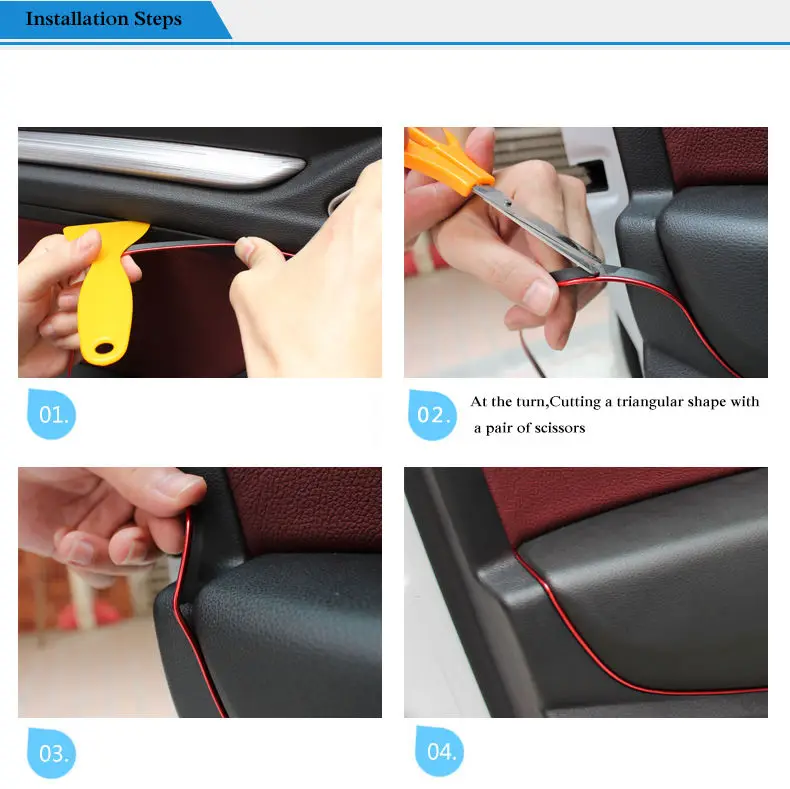 Installation Steps

01.

02. At the turn,Cutting a triangular shape with a pair of scissors

03.

04.