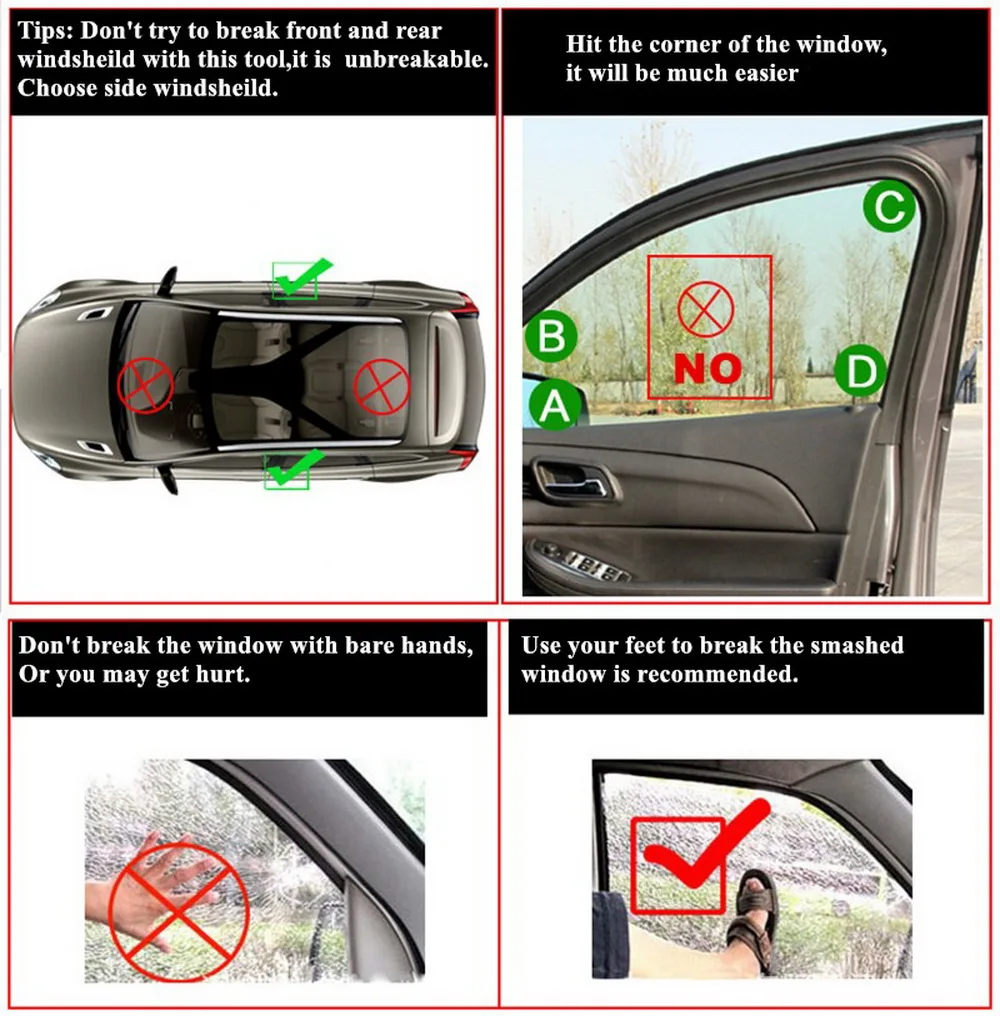 Tips: Don't try to break front and rear windsheild with this tool,it is unbreakable. Choose side windsheild.

Hit the corner of the window, it will be much easier

C

B

NO

D

A

Don't break the window with bare hands, Or you may get hurt.

Use your feet to break the smashed window is recommended.