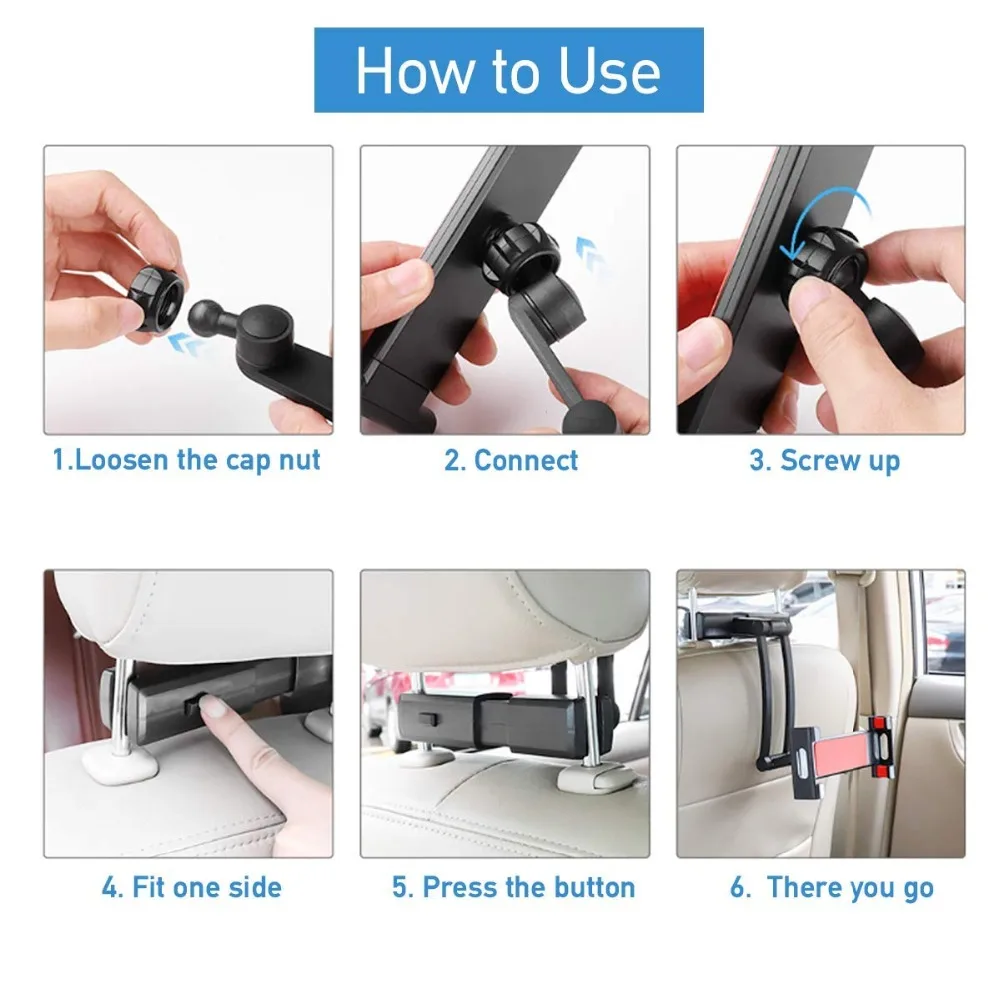 How to Use

1.Loosen the cap nut

2. Connect

3. Screw up

4. Fit one side

5. Press the button

6. There you go