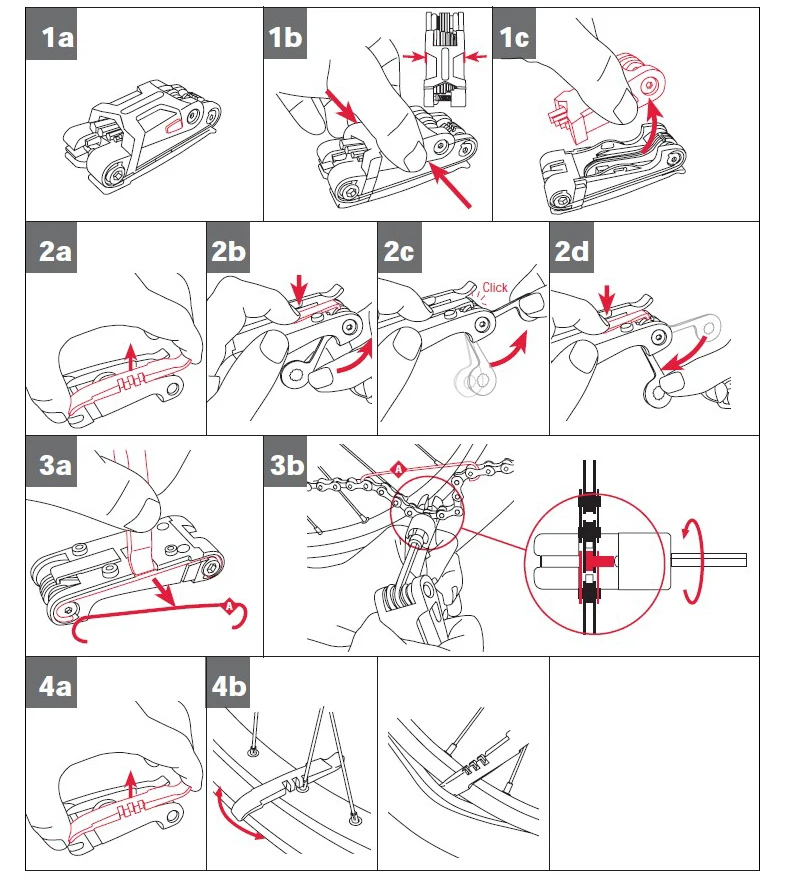 1a

1b

1c

2a

2b

2c

Click

2d

3a

A

3b

A

4a

4b