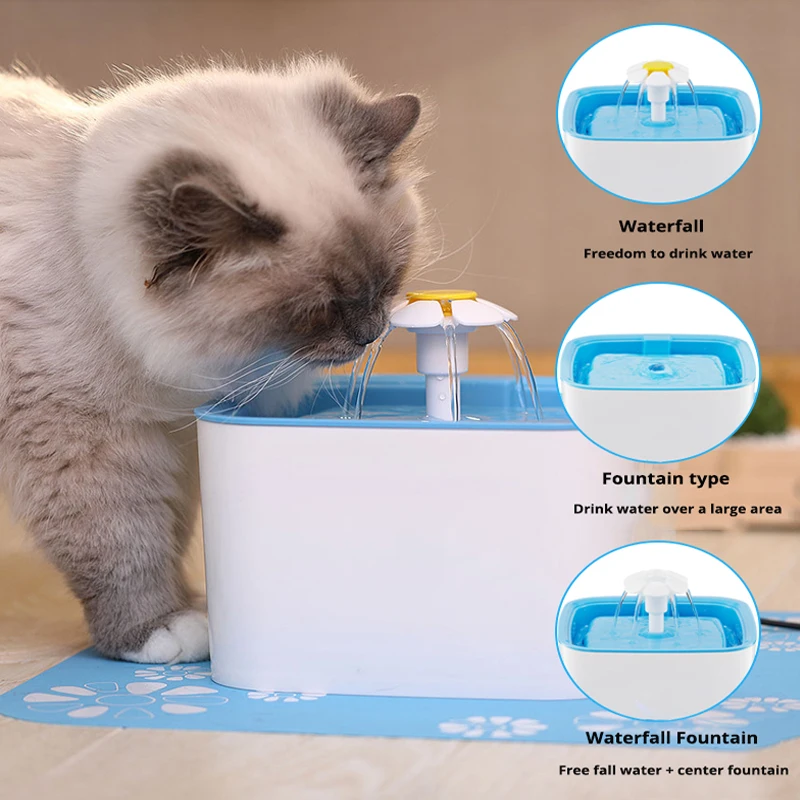 Waterfall
Freedom to drink water

Fountain type
Drink water over a large area

Waterfall Fountain
Free fall water + center fountain