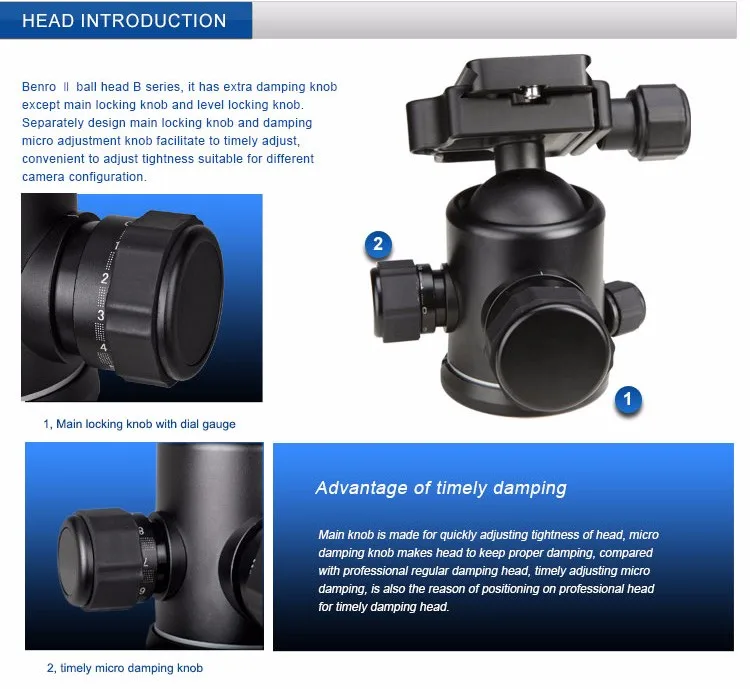 HEAD INTRODUCTION

Benro Ⅱ ball head B series, it has extra damping knob except main locking knob and level locking knob. Separately design main locking knob and damping micro adjustment knob facilitate to timely adjust, convenient to adjust tightness suitable for different camera configuration.

1
2
3
4

2

1

1, Main locking knob with dial gauge

8
7
6

Advantage of timely damping

Main knob is made for quickly adjusting tightness of head, micro damping knob makes head to keep proper damping, compared with professional regular damping head, timely adjusting micro damping, is also the reason of positioning on professional head for timely damping head.

2, timely micro damping knob