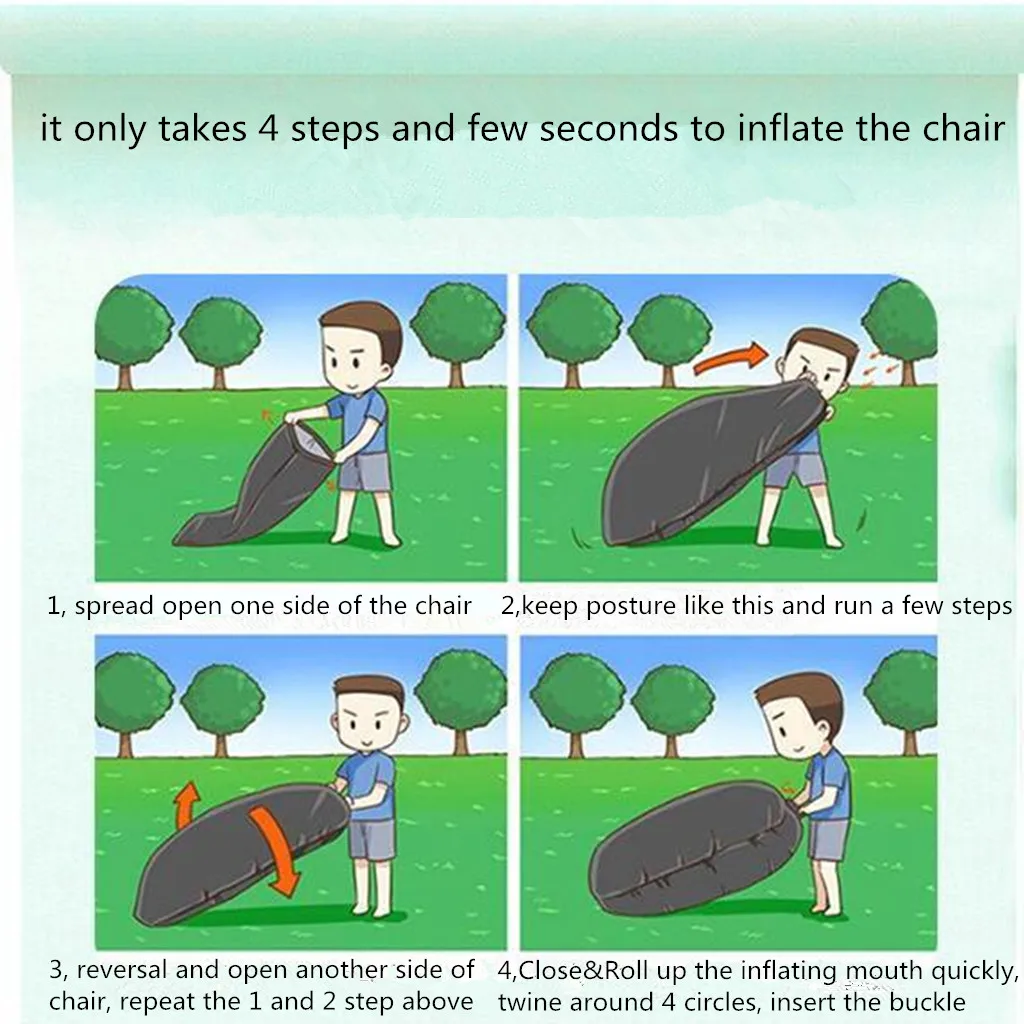 it only takes 4 steps and few seconds to inflate the chair

1, spread open one side of the chair

2,keep posture like this and run a few steps

3, reversal and open another side of chair, repeat the 1 and 2 step above

4,Close&Roll up the inflating mouth quickly, twine around 4 circles, insert the buckle