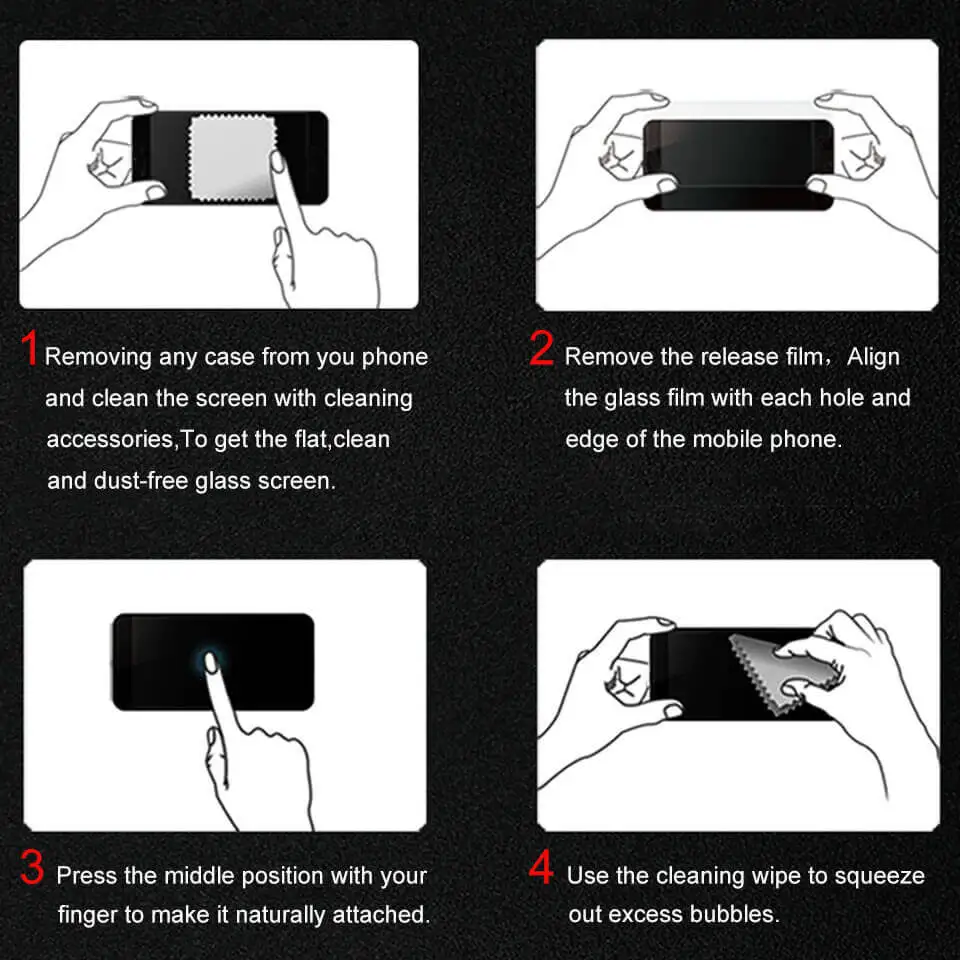 1 Removing any case from you phone and clean the screen with cleaning accessories,To get the flat,clean and dust-free glass screen.

2 Remove the release film，Align the glass film with each hole and edge of the mobile phone.

3 Press the middle position with your finger to make it naturally attached.

4 Use the cleaning wipe to squeeze out excess bubbles.