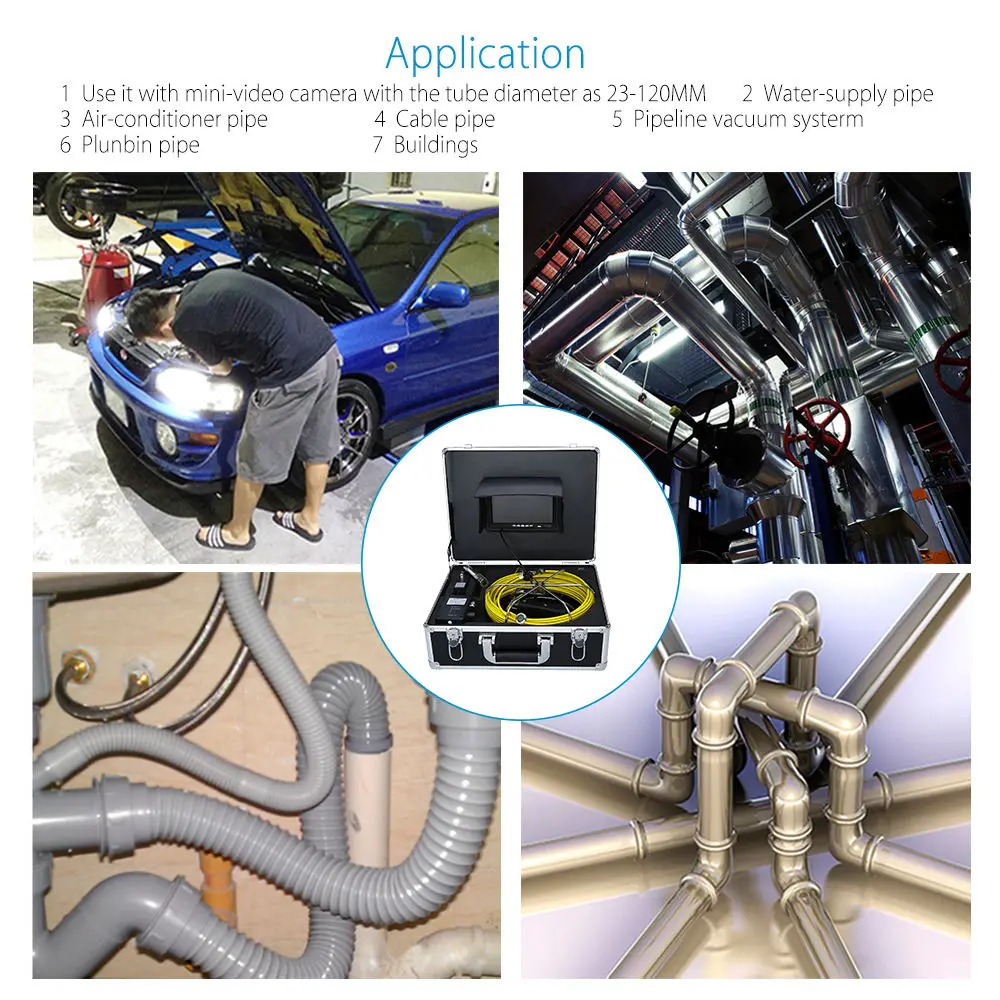 Application

1 Use it with mini-video camera with the tube diameter as 23-120MM 2 Water-supply pipe
3 Air-conditioner pipe 4 Cable pipe 5 Pipeline vacuum systerm
6 Plunbin pipe 7 Buildings