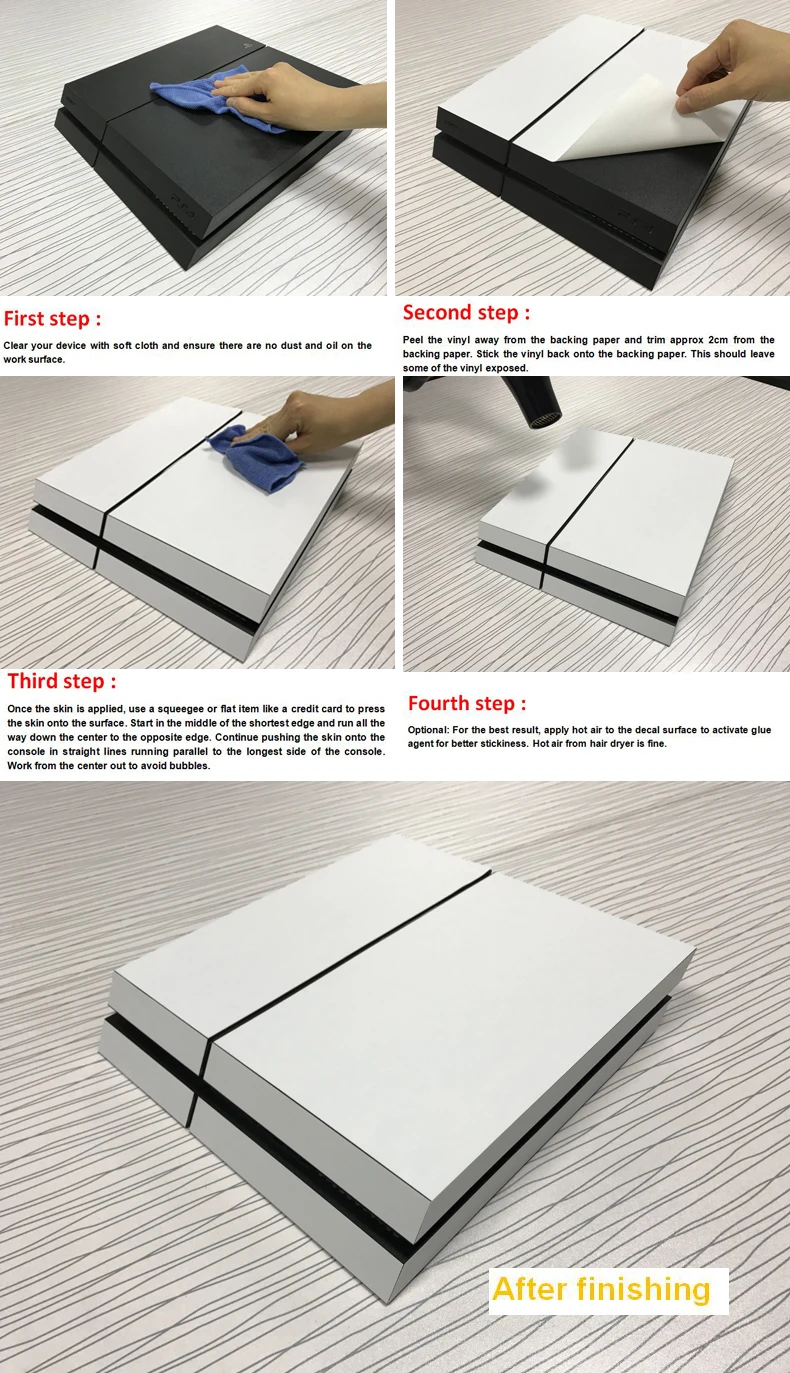 First step :

Clear your device with soft cloth and ensure there are no dust and oil on the work surface.

Second step :

Peel the vinyl away from the backing paper and trim approx 2cm from the backing paper. Stick the vinyl back onto the backing paper. This should leave some of the vinyl exposed.

Third step :

Once the skin is applied, use a squeegee or flat item like a credit card to press the skin onto the surface. Start in the middle of the shortest edge and run all the way down the center to the opposite edge. Continue pushing the skin onto the console in straight lines running parallel to the longest side of the console. Work from the center out to avoid bubbles.

Fourth step :

Optional: For the best result, apply hot air to the decal surface to activate glue agent for better stickiness. Hot air from hair dryer is fine.

After finishing