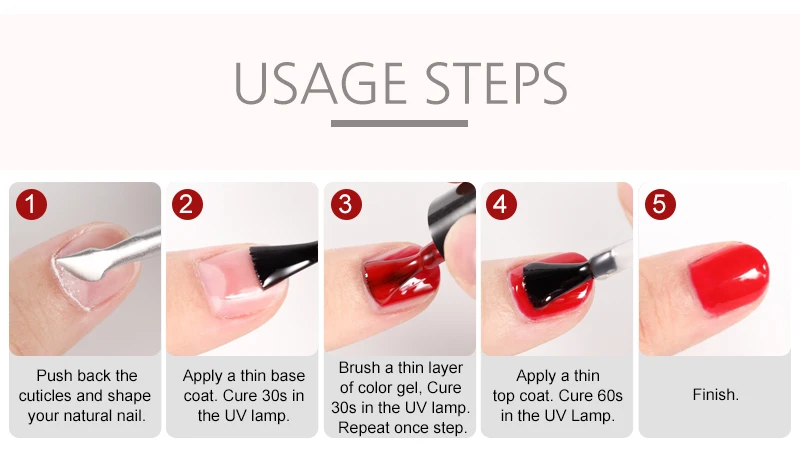 USAGE STEPS

1

Push back the cuticles and shape your natural nail.

2

Apply a thin base coat. Cure 30s in the UV lamp.

3

Brush a thin layer of color gel, Cure 30s in the UV lamp. Repeat once step.

4

Apply a thin top coat. Cure 60s in the UV Lamp.

5

Finish.