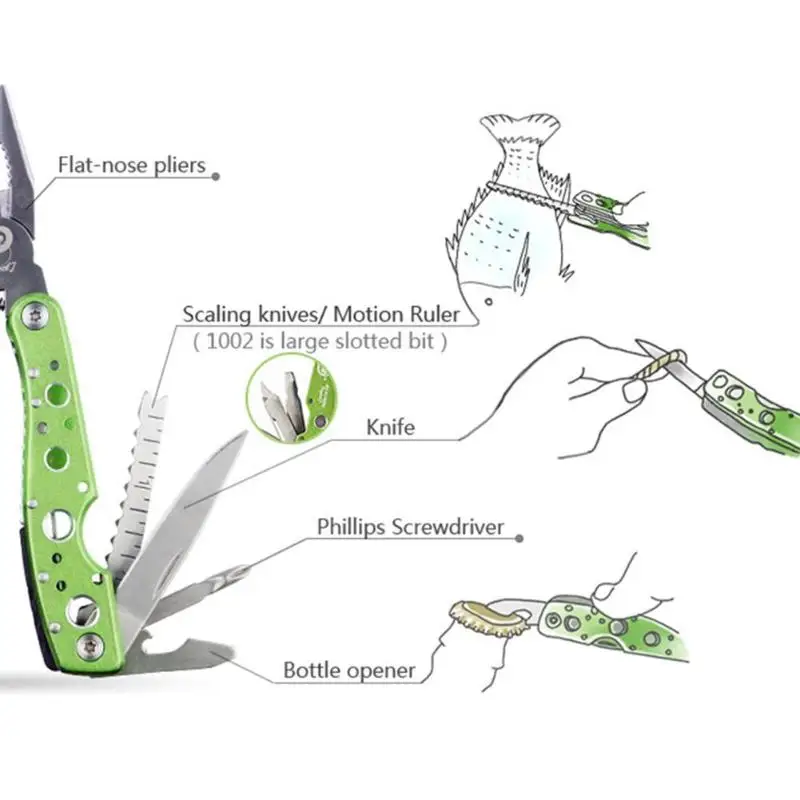 Flat-nose pliers

Scaling knives/ Motion Ruler
( 1002 is large slotted bit )

Knife

Phillips Screwdriver

Bottle opener