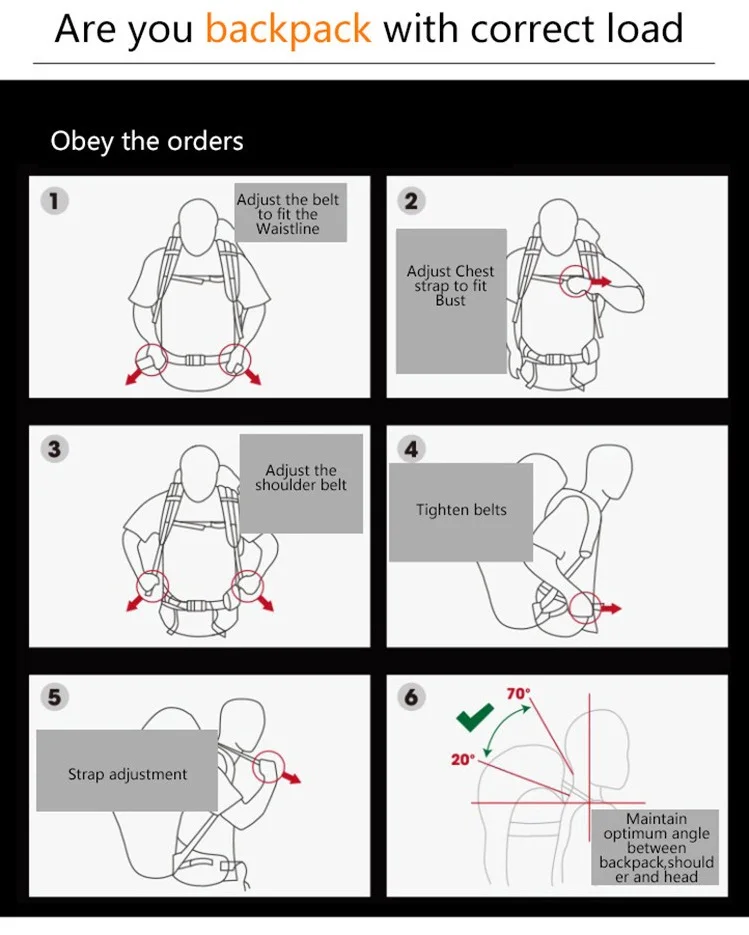 Are you backpack with correct load

Obey the orders

1
Adjust the belt to fit the Waistline

2
Adjust Chest strap to fit Bust

3
Adjust the shoulder belt

4
Tighten belts

5
Strap adjustment

6
70°
20°
Maintain optimum angle between backpack,shoulder and head