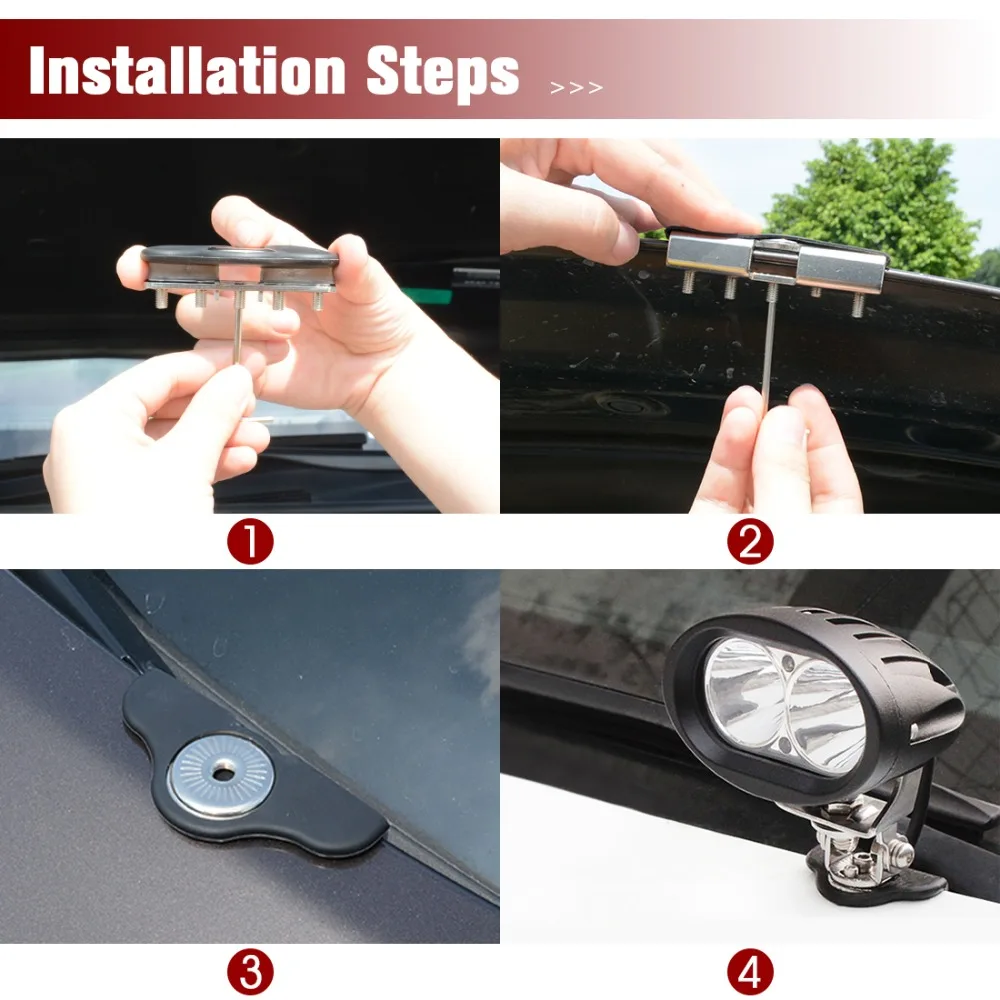 Installation Steps >>>

1

2

3

4