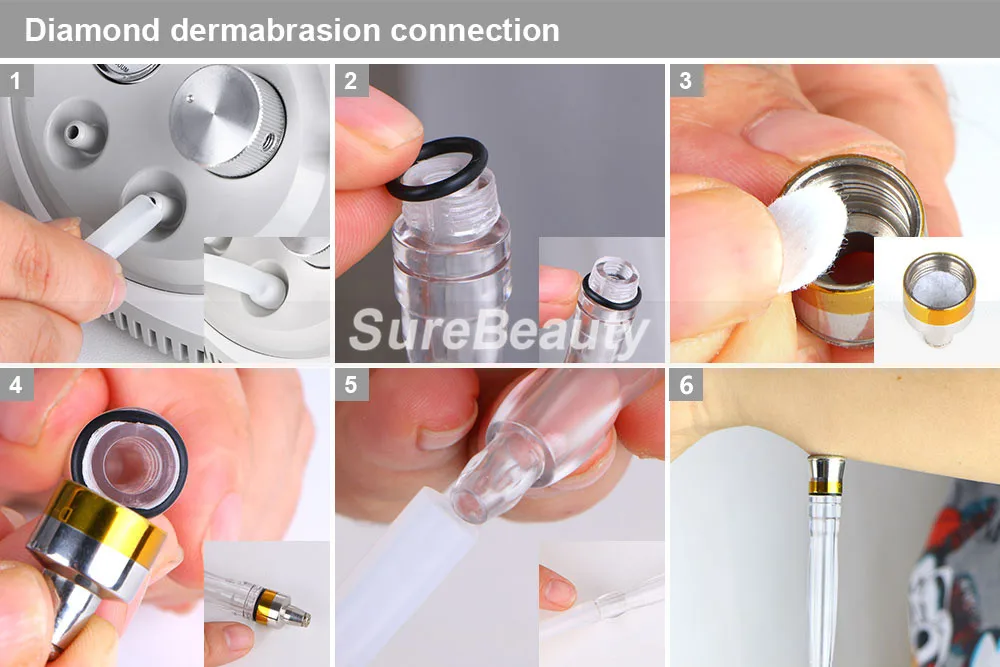 Diamond dermabrasion connection

1

2

3

4

5

6

SureBeauty