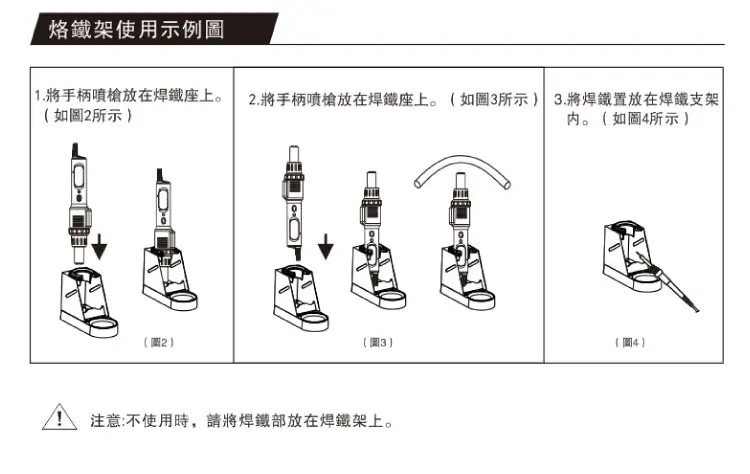 烙鐵架使用示例圖

1.將手柄噴槍放在焊鐵座上。（如圖2所示）

（圖2）

2.將手柄噴槍放在焊鐵座上。（如圖3所示）

（圖3）

3.將焊鐵置放在焊鐵支架內。（如圖4所示）

（圖4）

注意:不使用時，請將焊鐵部放在焊鐵架上。