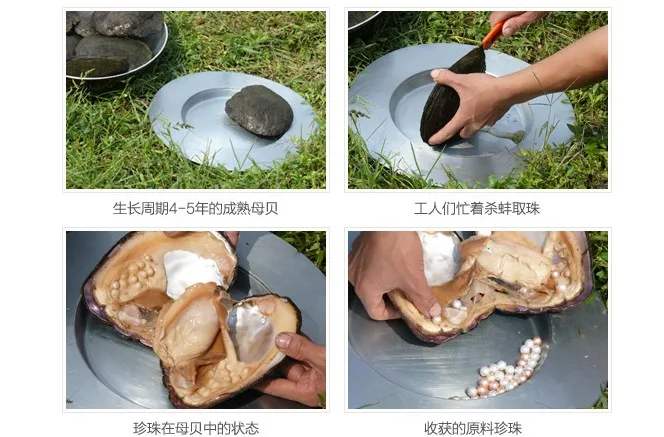 生长周期4-5年的成熟母贝

工人们忙着杀蚌取珠

珍珠在母贝中的状态

收获的原料珍珠