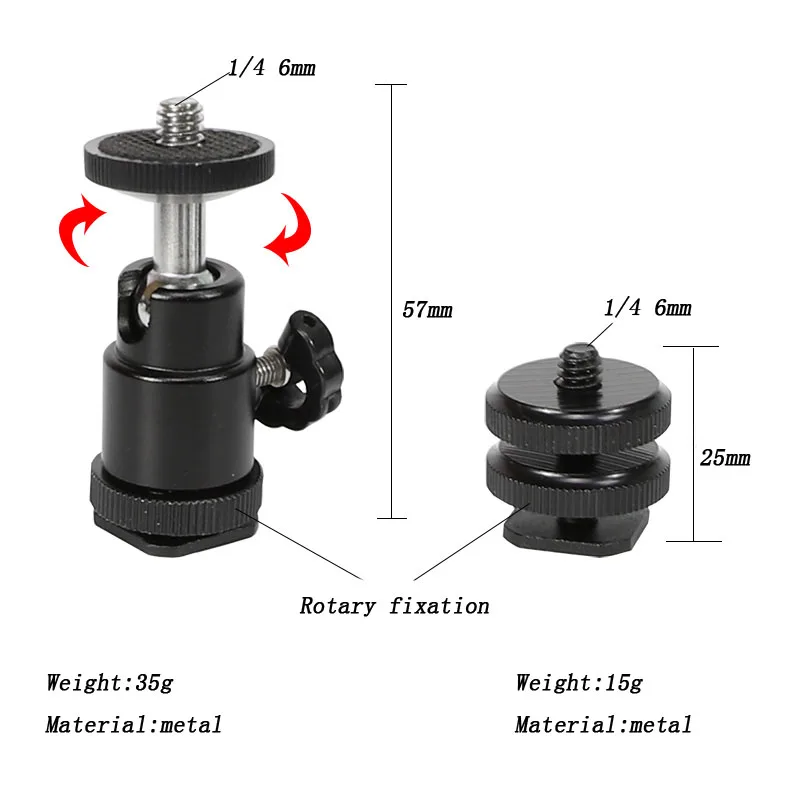 1/4 6mm

57mm

1/4 6mm

25mm

Rotary fixation

Weight:35g

Material:metal

Weight:15g

Material:metal