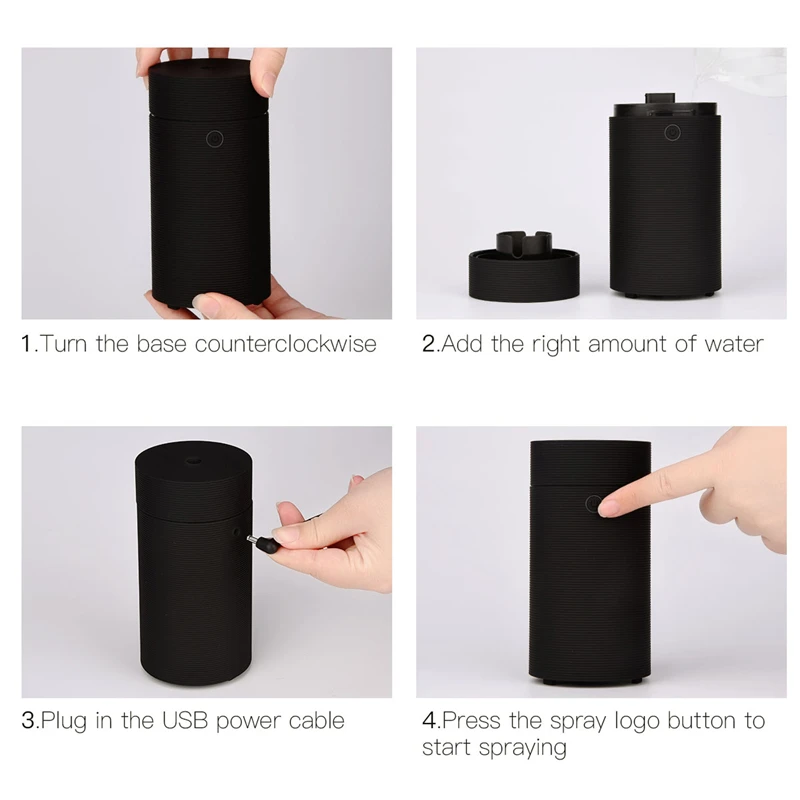 1.Turn the base counterclockwise

2.Add the right amount of water

3.Plug in the USB power cable

4.Press the spray logo button to start spraying