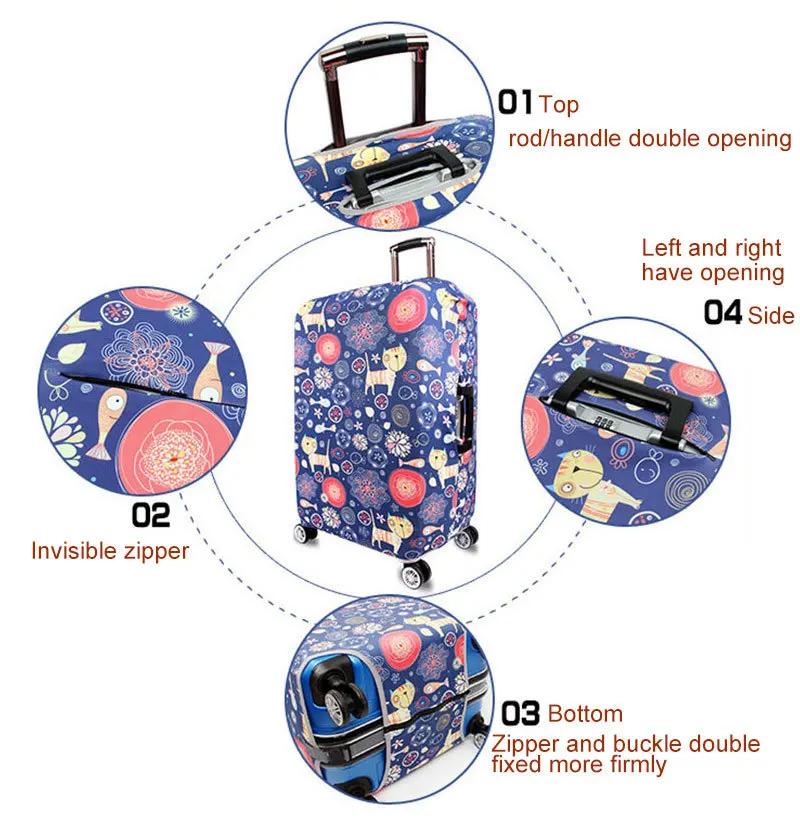 01 Top
rod/handle double opening

Left and right have opening

04 Side

02
Invisible zipper

03 Bottom
Zipper and buckle double fixed more firmly