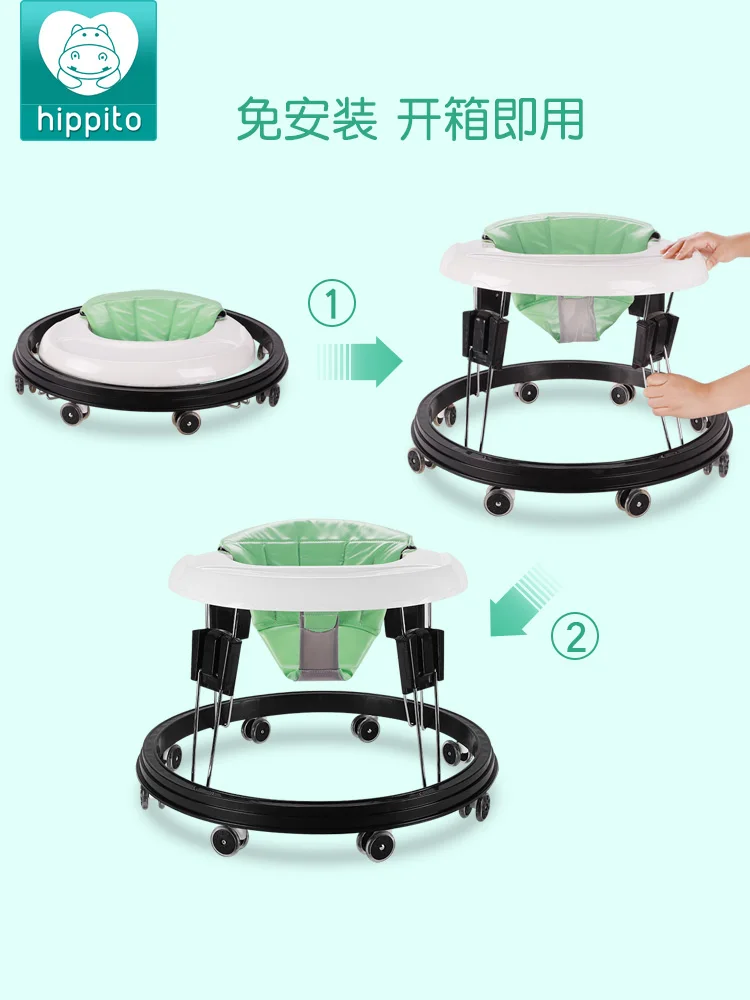 hippito

免安装 开箱即用

①

②