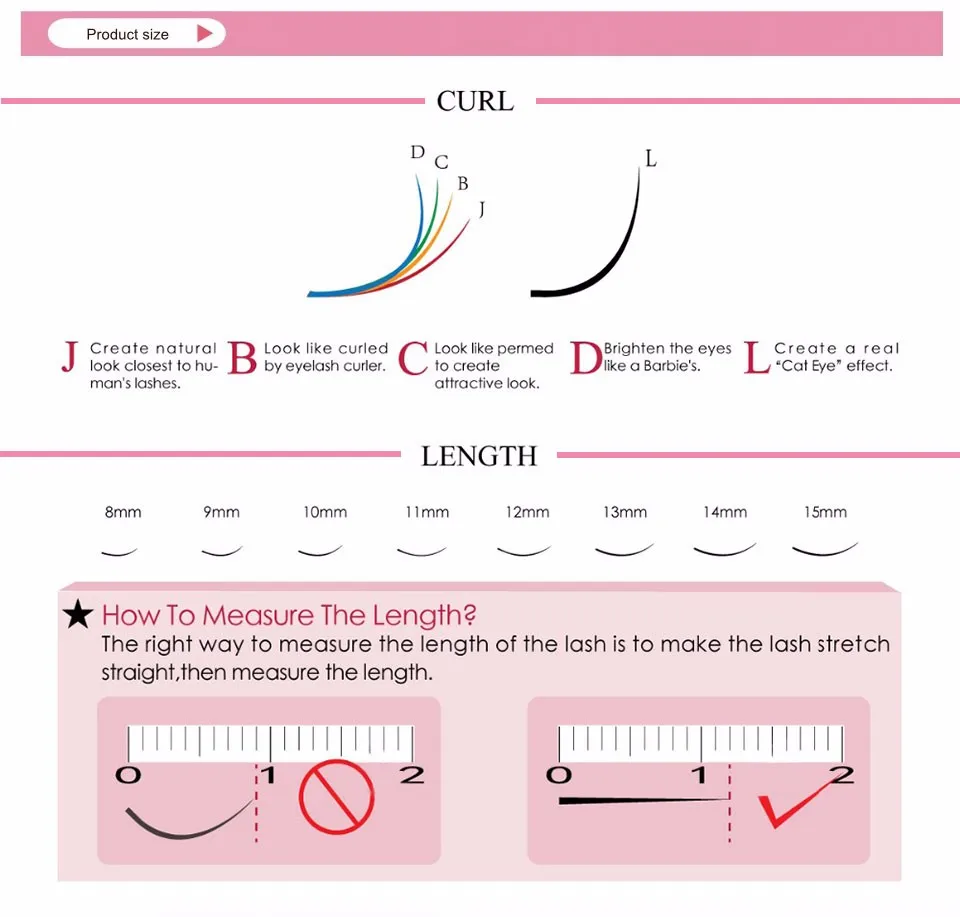 Product size

CURL

D C B J

L

J Create natural look closest to human's lashes.

B Look like curled by eyelash curler.

C Look like permed to create attractive look.

D Brighten the eyes like a Barbie's.

L Create a real "Cat Eye" effect.

LENGTH

8mm 9mm 10mm 11mm 12mm 13mm 14mm 15mm

★ How To Measure The Length?
The right way to measure the length of the lash is to make the lash stretch straight,then measure the length.

0 1 2

0 1 2