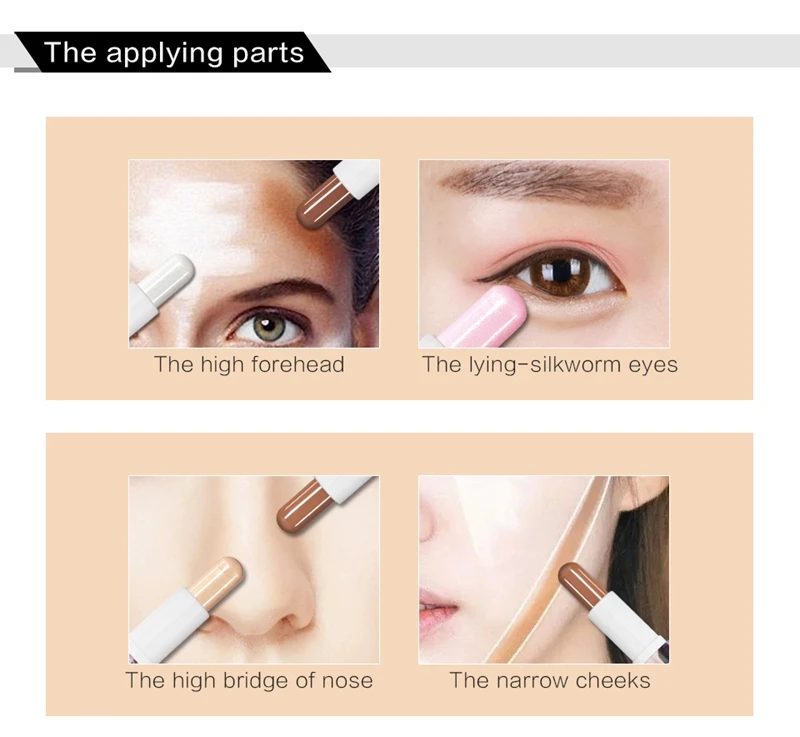 The applying parts

The high forehead

The lying-silkworm eyes

The high bridge of nose

The narrow cheeks