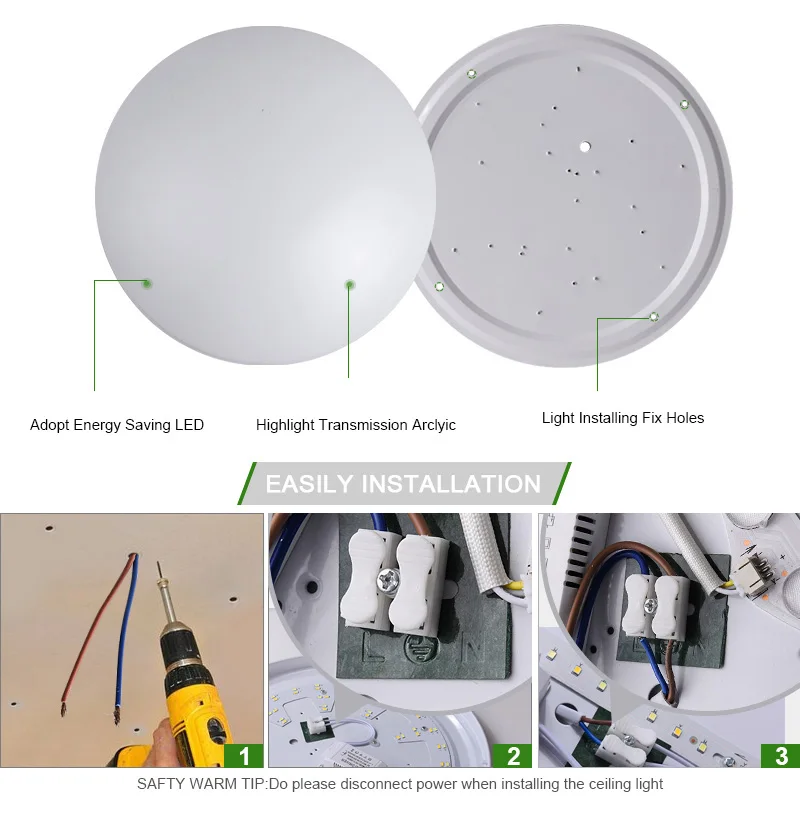 Adopt Energy Saving LED

Highlight Transmission Arclyic

Light Installing Fix Holes

EASILY INSTALLATION

1

2

3

SAFTY WARM TIP:Do please disconnect power when installing the ceiling light