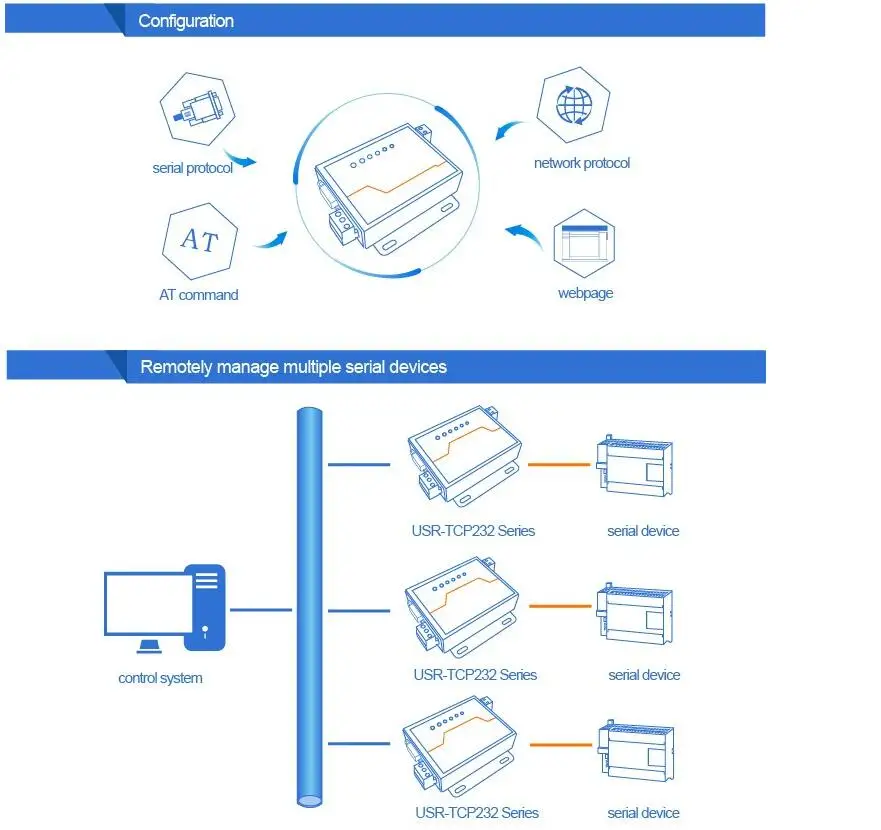 Configuration

serial protocol

network protocol

AT

AT command

webpage

Remotely manage multiple serial devices

USR-TCP232 Series

serial device

control system

USR-TCP232 Series

serial device

USR-TCP232 Series

serial device