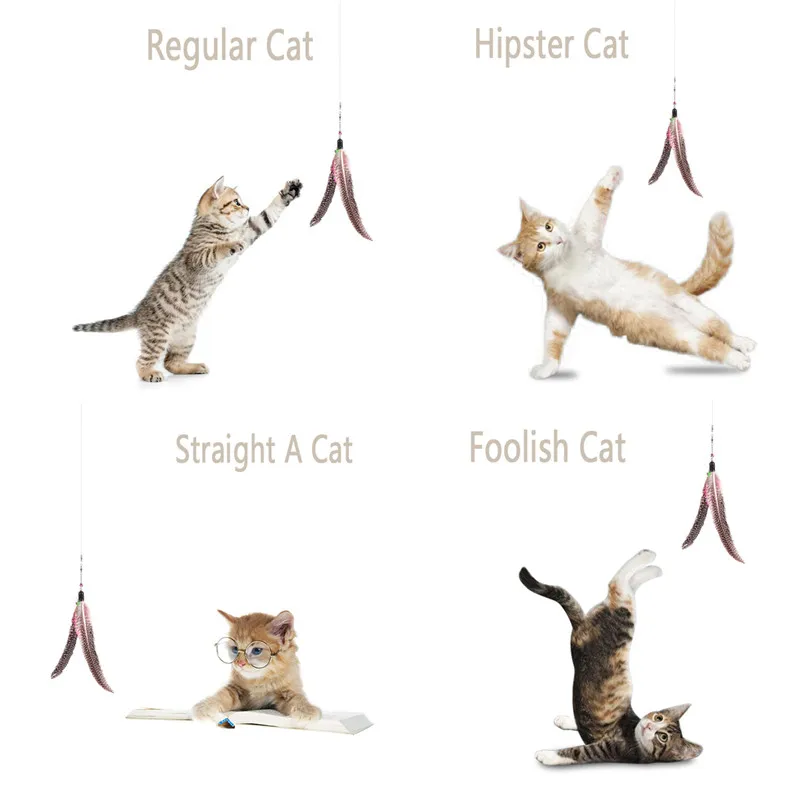 Regular Cat

Hipster Cat

Straight A Cat

Foolish Cat