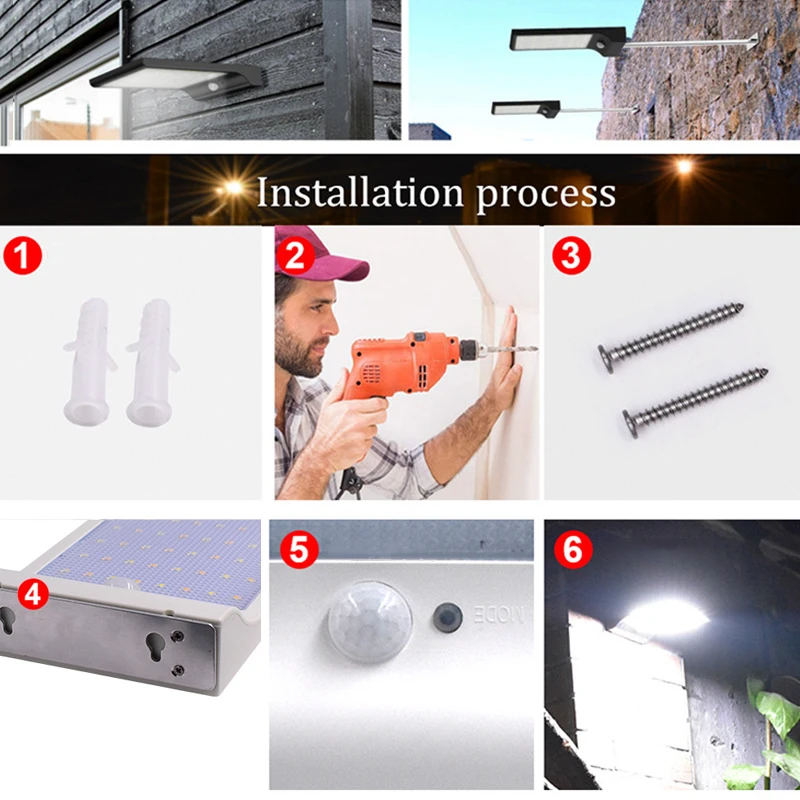 Installation process

1

2

3

4

5

MODE

6