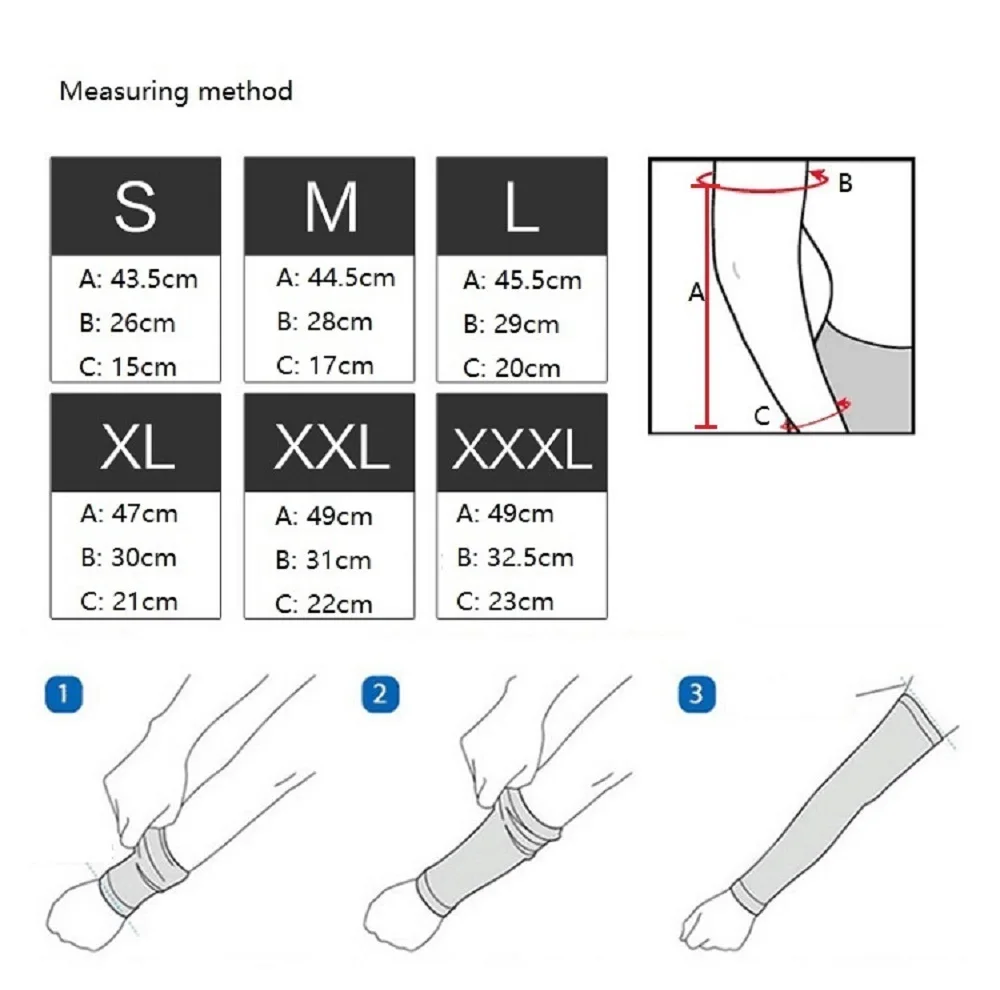 Measuring method

S
A: 43.5cm
B: 26cm
C: 15cm

M
A: 44.5cm
B: 28cm
C: 17cm

L
A: 45.5cm
B: 29cm
C: 20cm

B
A
C

XL
A: 47cm
B: 30cm
C: 21cm

XXL
A: 49cm
B: 31cm
C: 22cm

XXXL
A: 49cm
B: 32.5cm
C: 23cm

1

2

3