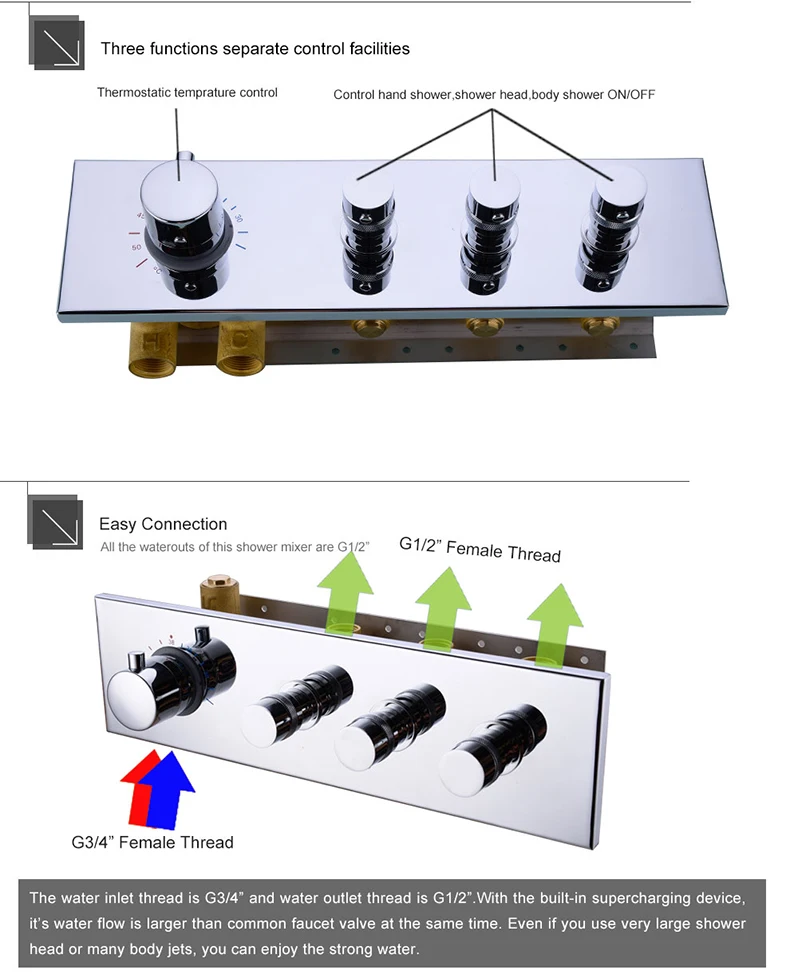 Three functions separate control facilities

Thermostatic temprature control

Control hand shower,shower head,body shower ON/OFF

Easy Connection

All the waterouts of this shower mixer are G1/2"

G1/2" Female Thread

G3/4" Female Thread

The water inlet thread is G3/4" and water outlet thread is G1/2".With the built-in supercharging device, it's water flow is larger than common faucet valve at the same time. Even if you use very large shower head or many body jets, you can enjoy the strong water.