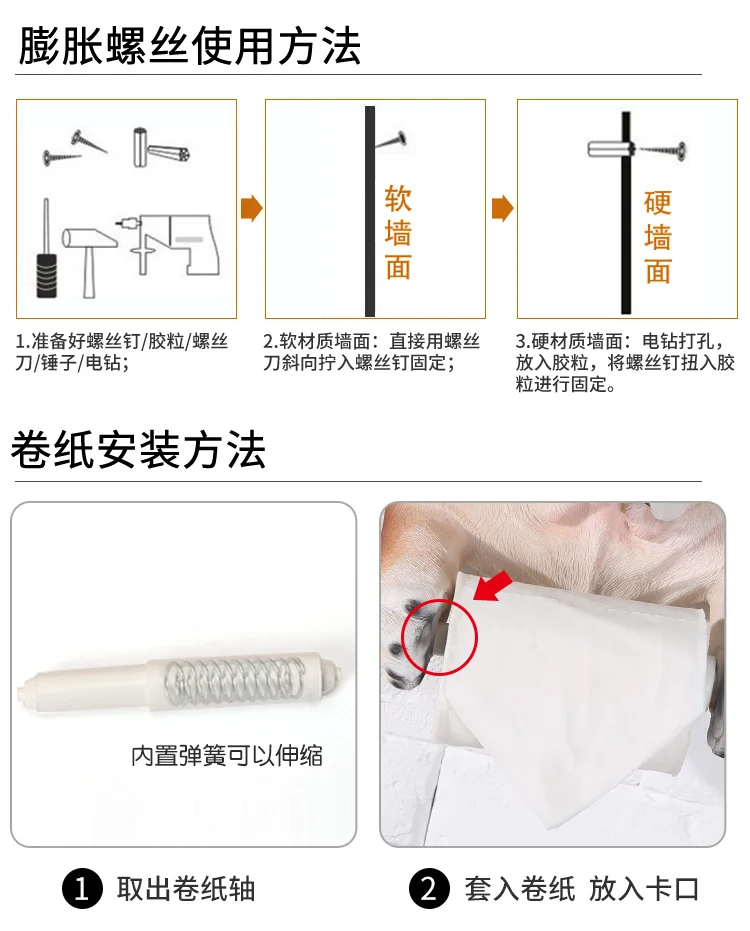 膨胀螺丝使用方法

软墙面

硬墙面

1.准备好螺丝钉/胶粒/螺丝刀/锤子/电钻；

2.软材质墙面：直接用螺丝刀斜向拧入螺丝钉固定；

3.硬材质墙面：电钻打孔，放入胶粒，将螺丝钉扭入胶粒进行固定。

卷纸安装方法

内置弹簧可以伸缩

1 取出卷纸轴

2 套入卷纸 放入卡口