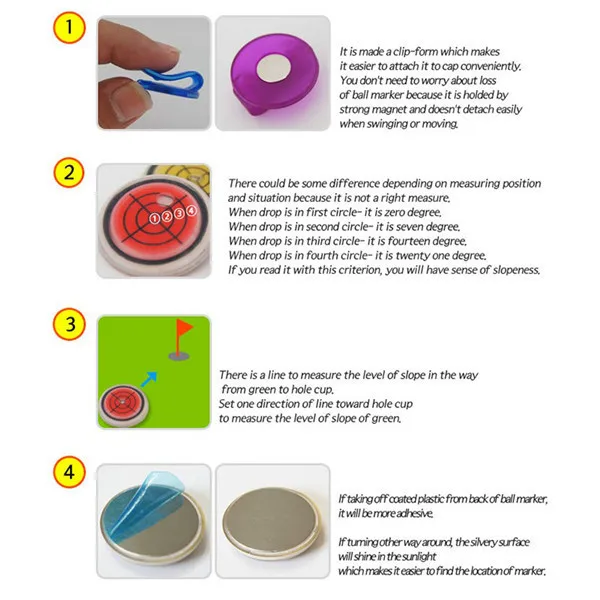 1

It is made a clip-form which makes it easier to attach it to cap conveniently. You don't need to worry about loss of ball marker because it is holded by strong magnet and doesn't detach easily when swinging or moving.

2

①②③④

There could be some difference depending on measuring position and situation because it is not a right measure.
When drop is in first circle- it is zero degree.
When drop is in second circle- it is seven degree.
When drop is in third circle- it is fourteen degree.
When drop is in fourth circle- it is twenty one degree.
If you read it with this criterion, you will have sense of slopeness.

3

There is a line to measure the level of slope in the way from green to hole cup.
Set one direction of line toward hole cup to measure the level of slope of green.

4

If taking off coated plastic from back of ball marker, it will be more adhesive.

If turning other way around, the silvery surface will shine in the sunlight which makes it easier to find the location of marker.