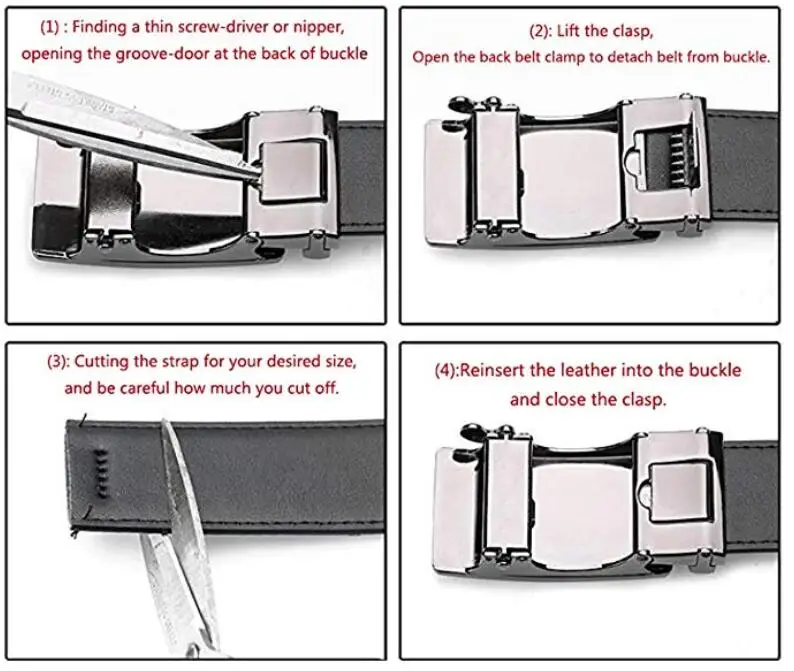 (1) : Finding a thin screw-driver or nipper, opening the groove-door at the back of buckle

(2): Lift the clasp, Open the back belt clamp to detach belt from buckle.

(3): Cutting the strap for your desired size, and be careful how much you cut off.

(4):Reinsert the leather into the buckle and close the clasp.