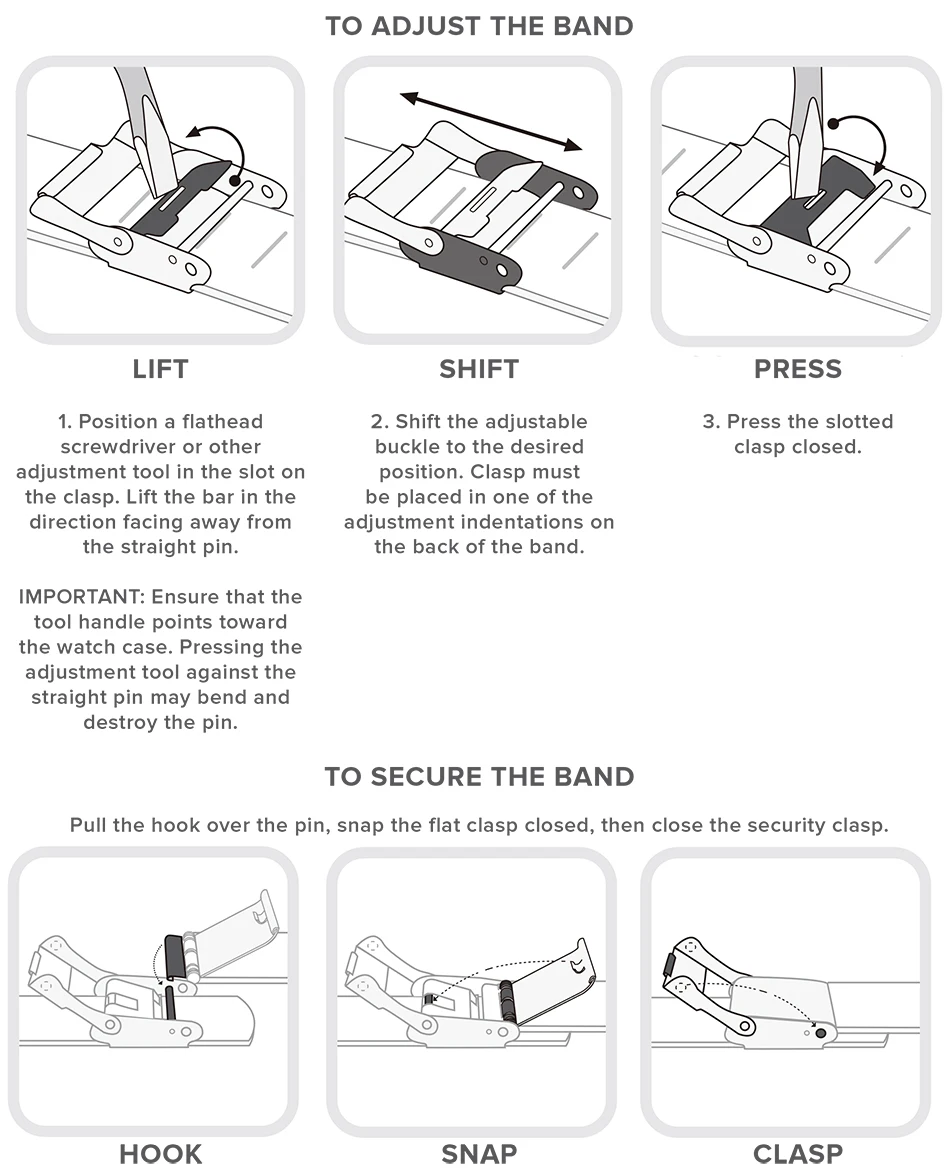 TO ADJUST THE BAND

LIFT

1. Position a flathead screwdriver or other adjustment tool in the slot on the clasp. Lift the bar in the direction facing away from the straight pin.

IMPORTANT: Ensure that the tool handle points toward the watch case. Pressing the adjustment tool against the straight pin may bend and destroy the pin.

SHIFT

2. Shift the adjustable buckle to the desired position. Clasp must be placed in one of the adjustment indentations on the back of the band.

PRESS

3. Press the slotted clasp closed.

TO SECURE THE BAND

Pull the hook over the pin, snap the flat clasp closed, then close the security clasp.

HOOK

SNAP

CLASP