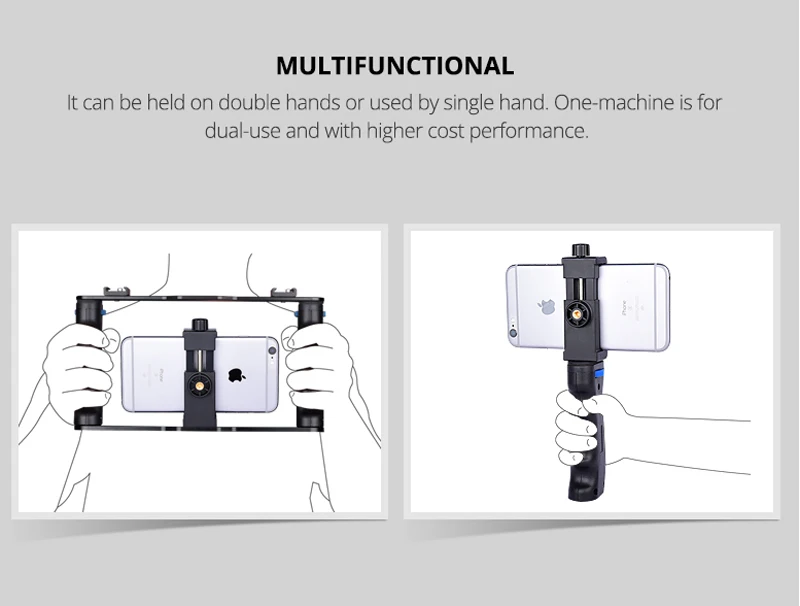 MULTIFUNCTIONAL

It can be held on double hands or used by single hand. One-machine is for dual-use and with higher cost performance.