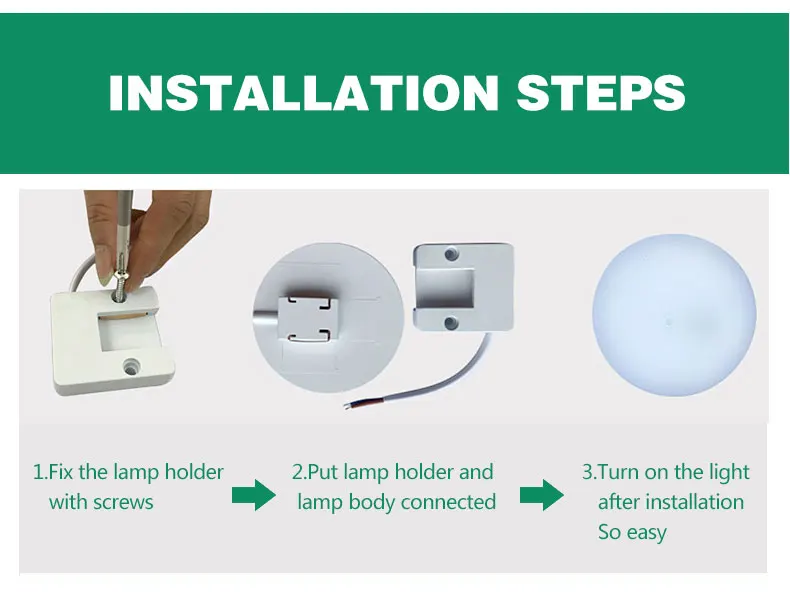 INSTALLATION STEPS

1.Fix the lamp holder with screws

2.Put lamp holder and lamp body connected

3.Turn on the light after installation So easy