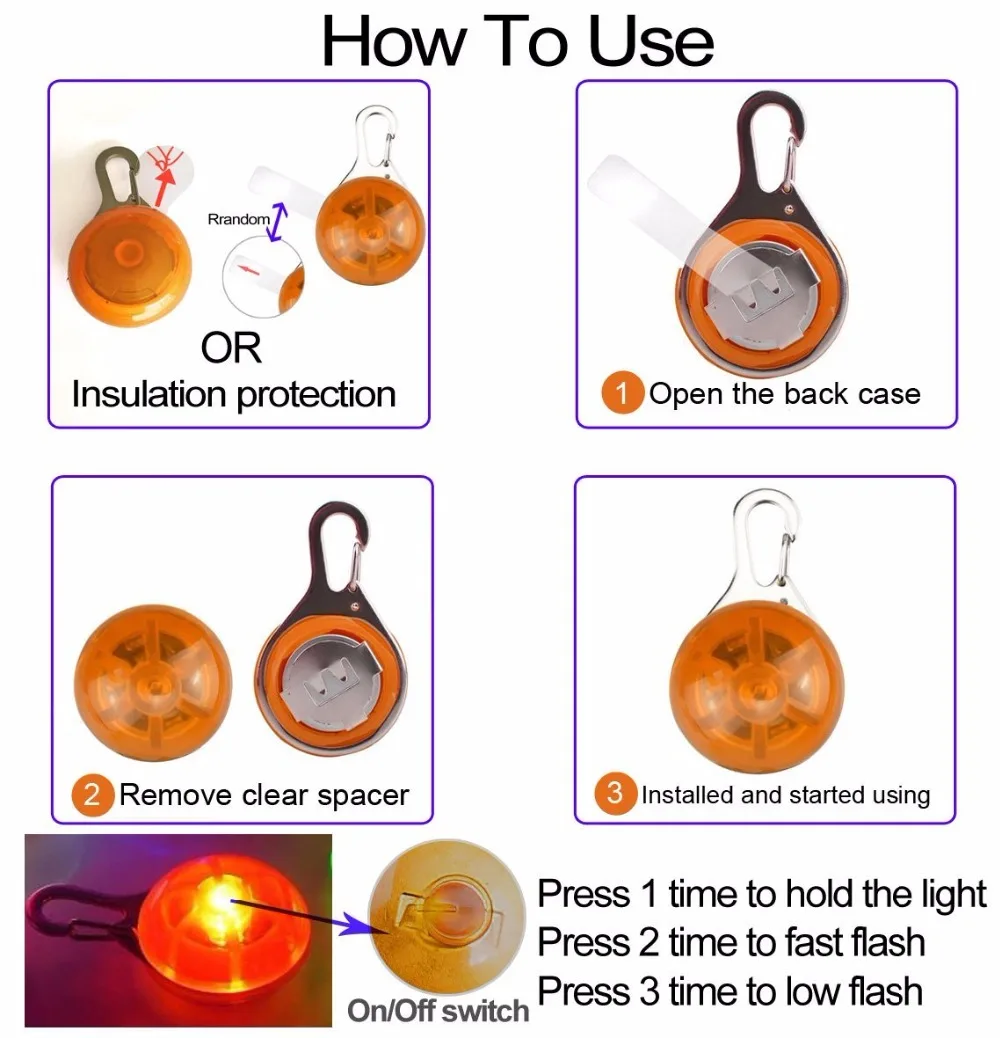 How To Use

Rrandom

OR
Insulation protection

1 Open the back case

2 Remove clear spacer

3 Installed and started using

On/Off switch

Press 1 time to hold the light
Press 2 time to fast flash
Press 3 time to low flash